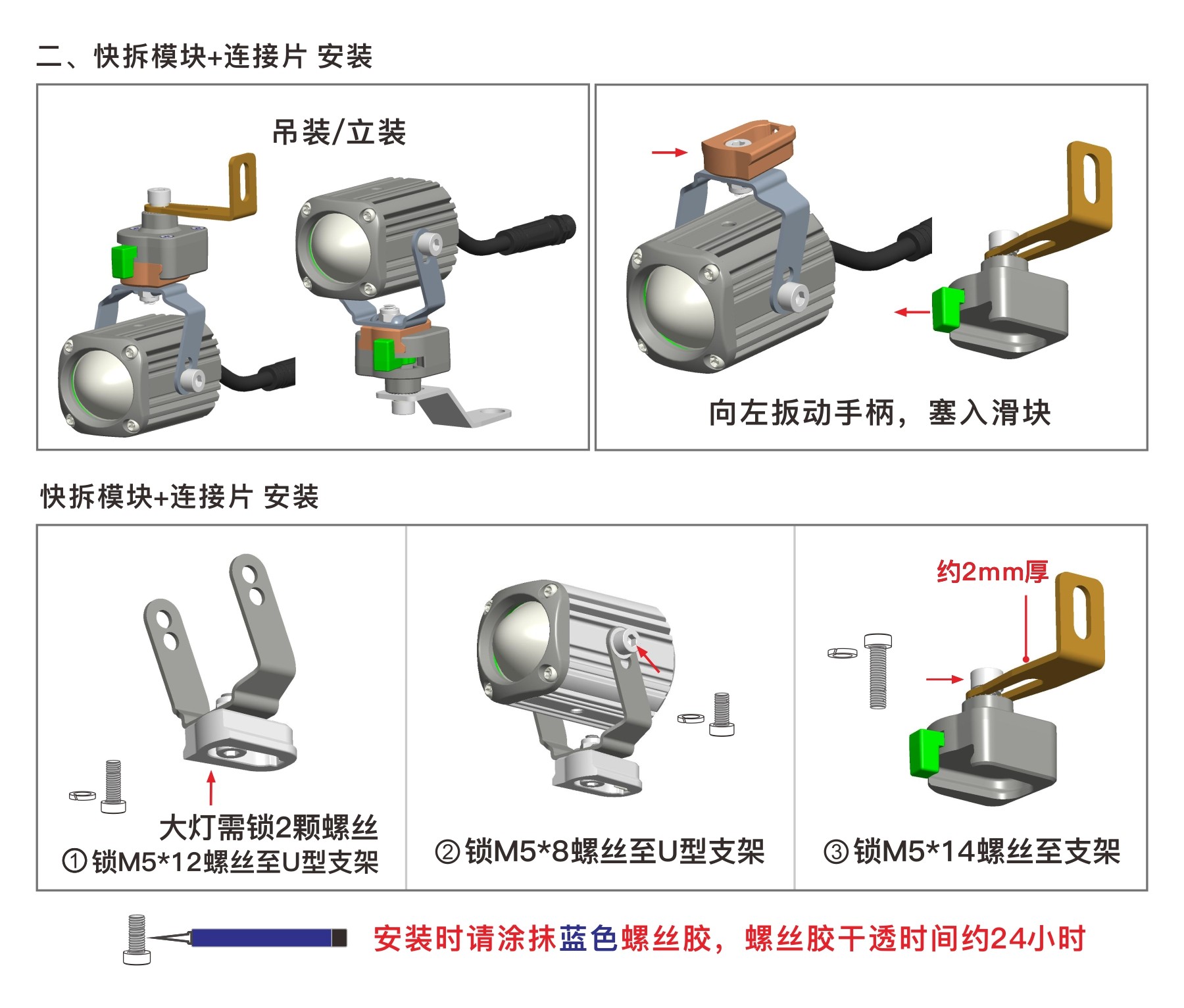 二、快拆模块+连接片 安装

吊装/立装

向左扳动手柄，塞入滑块

快拆模块+连接片 安装

大灯需锁2颗螺丝
① 锁M5*12螺丝至U型支架

② 锁M5*8螺丝至U型支架

约2mm厚

③ 锁M5*14螺丝至支架

安装时请涂抹蓝色螺丝胶，螺丝胶干透时间约24小时