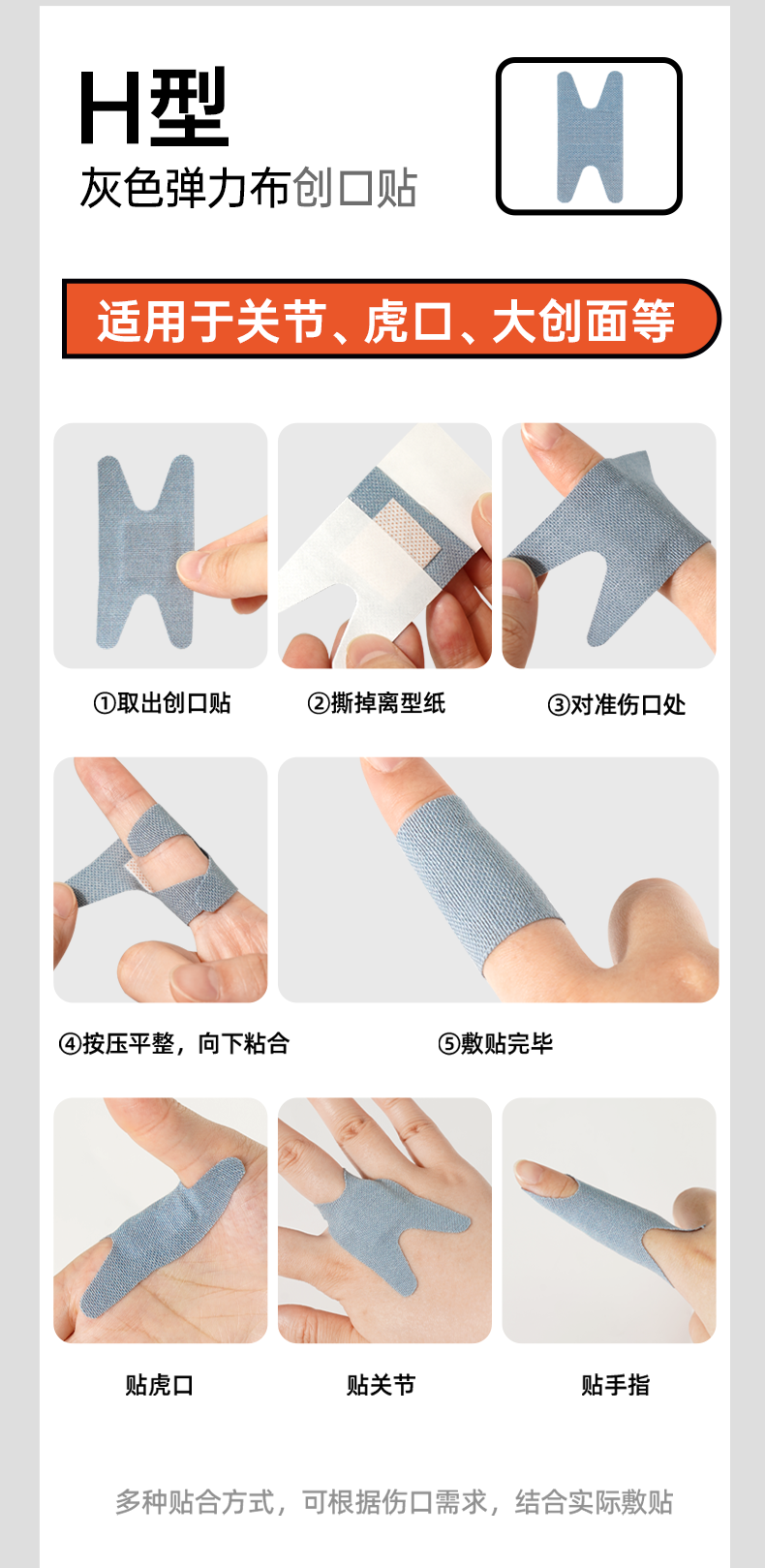 H型
灰色弹力布创口贴

适用于关节、虎口、大创面等

①取出创口贴

②撕掉离型纸

③对准伤口处

④按压平整，向下粘合

⑤敷贴完毕

贴虎口

贴关节

贴手指

多种贴合方式，可根据伤口需求，结合实际敷贴