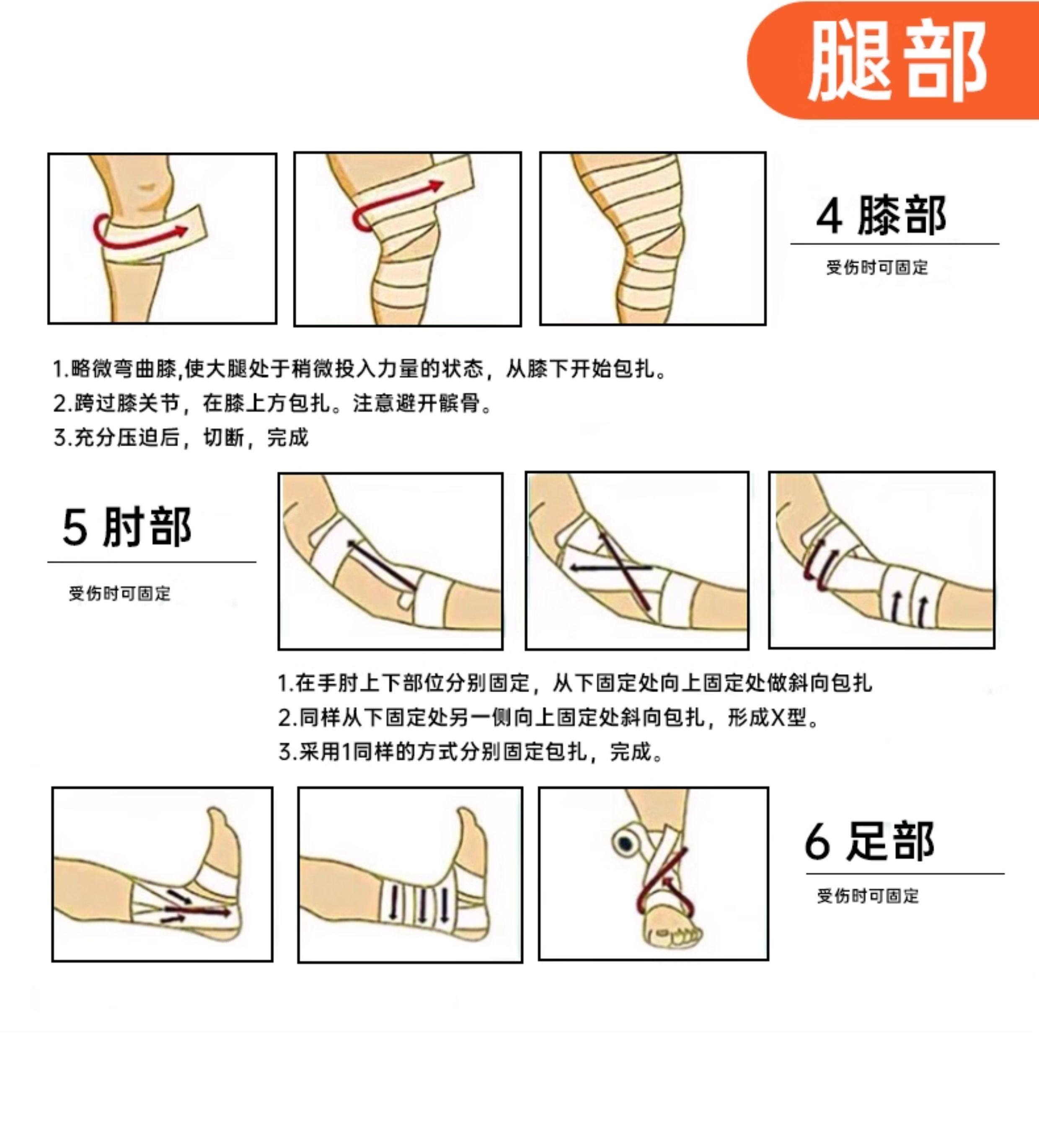 腿部

4 膝部

受伤时可固定

1.略微弯曲膝,使大腿处于稍微投入力量的状态，从膝下开始包扎。
2.跨过膝关节，在膝上方包扎。注意避开髌骨。
3.充分压迫后，切断，完成

5 肘部

受伤时可固定

1.在手肘上下部位分别固定，从下固定处向上固定处做斜向包扎
2.同样从下固定处另一侧向上固定处斜向包扎，形成X型。
3.采用1同样的方式分别固定包扎，完成。

6 足部

受伤时可固定