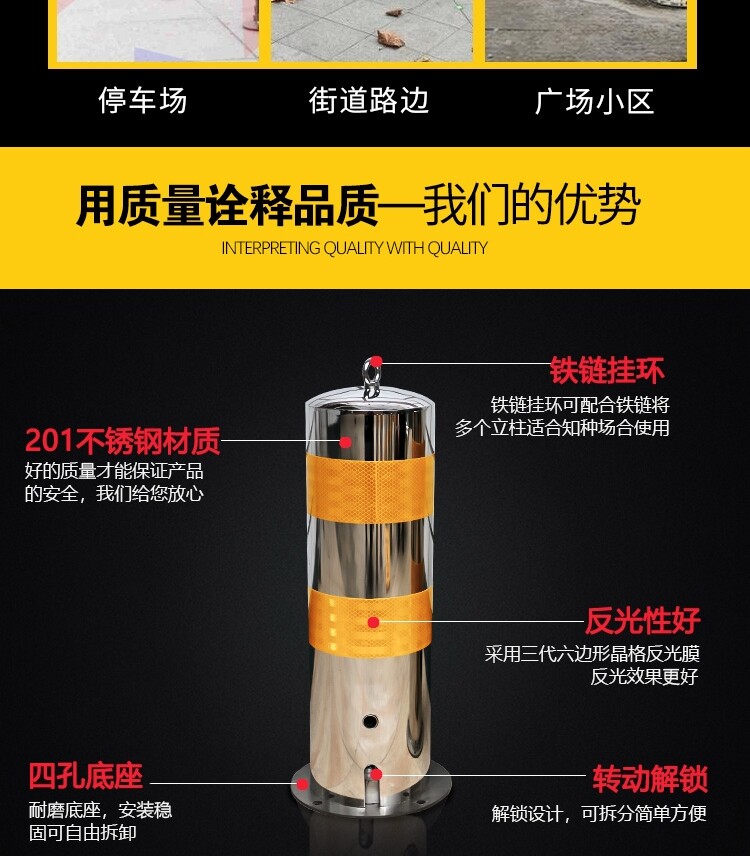 停车场　街道路边　广场小区

用质量诠释品质—我们的优势

INTERPRETING QUALITY WITH QUALITY

铁链挂环

铁链挂环可配合铁链将多个立柱适合知种场合使用

201不锈钢材质

好的质量才能保证产品的安全，我们给您放心

反光性好

采用三代六边形晶格反光膜反光效果更好

四孔底座

耐磨底座，安装稳固可自由拆卸

转动解锁

解锁设计，可拆分简单方便