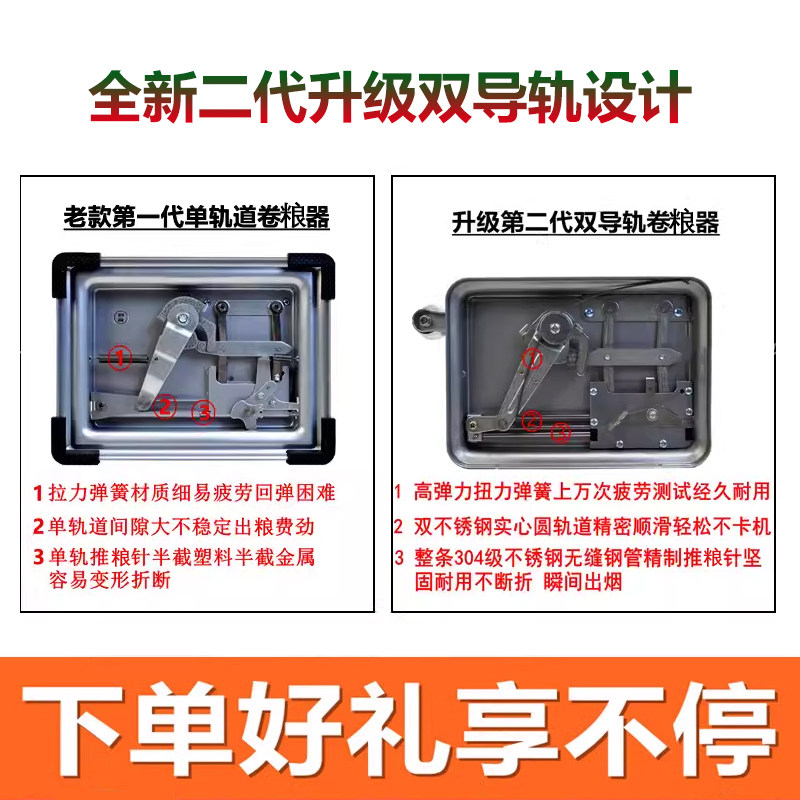 全新二代升级双导轨设计

老款第一代单轨道卷粮器

①
②
③

1 拉力弹簧材质细易疲劳回弹困难
2 单轨道间隙大不稳定出粮费劲
3 单轨推粮针半截塑料半截金属容易变形折断

升级第二代双导轨卷粮器

①
②
③

1 高弹力扭力弹簧上万次疲劳测试经久耐用
2 双不锈钢实心圆轨道精密顺滑轻松不卡机
3 整条304级不锈钢无缝钢管精制推粮针坚固耐用不断折 瞬间出烟

下单好礼享不停