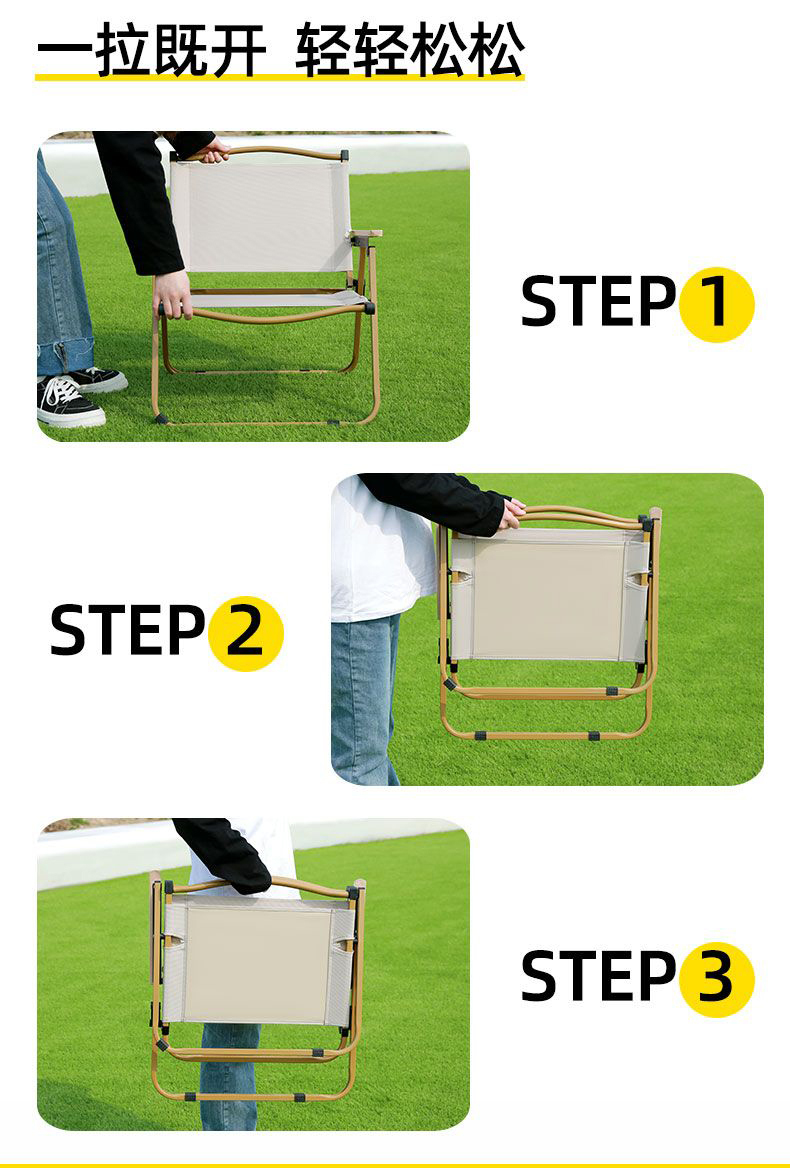 一拉既开 轻轻松松

STEP 1

STEP 2

STEP 3