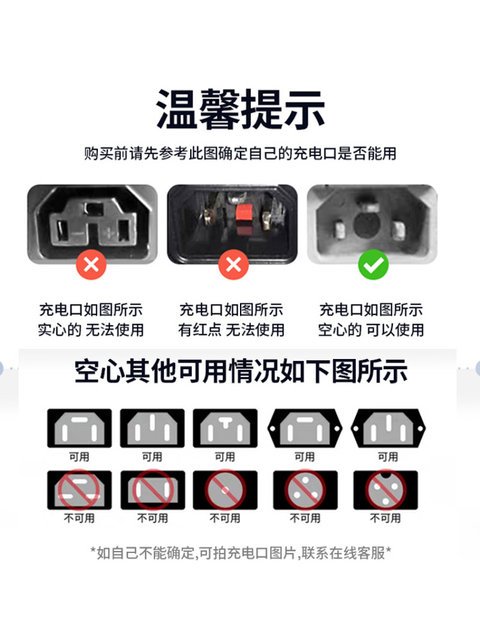 温馨提示

购买前请先参考此图确定自己的充电口是否能用

充电口如图所示
实心的 无法使用

充电口如图所示
有红点 无法使用

充电口如图所示
空心的 可以使用

空心其他可用情况如下图所示

可用 可用 可用 可用 可用

不可用 不可用 不可用 不可用 不可用

*如自己不能确定,可拍充电口图片,联系在线客服*