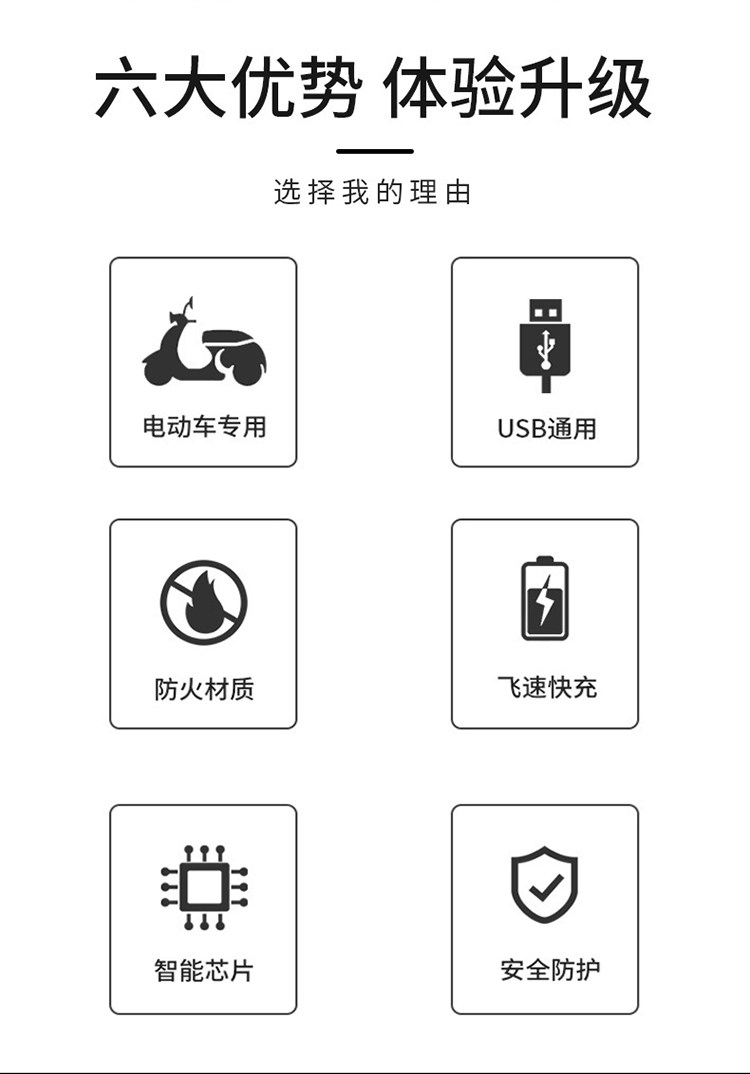 六大优势 体验升级

选择我的理由

电动车专用

USB通用

防火材质

飞速快充

智能芯片

安全防护