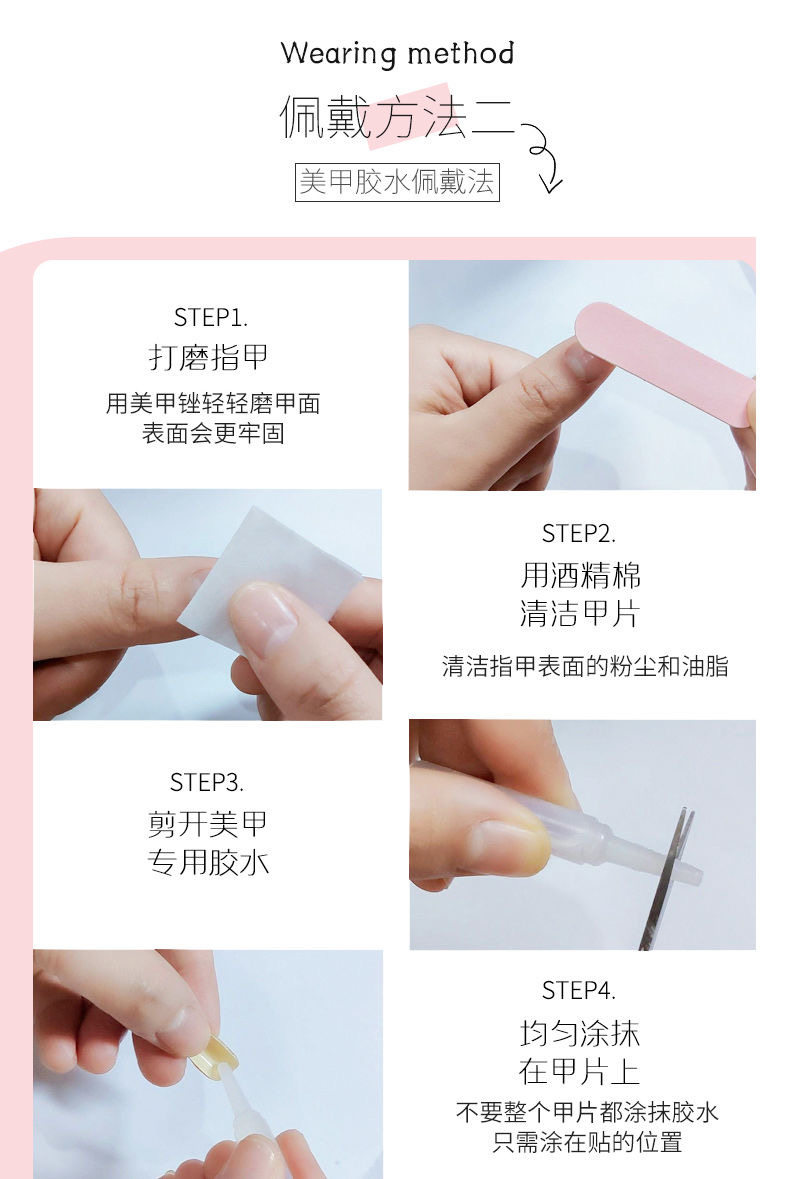 Wearing method
佩戴方法二
美甲胶水佩戴法

STEP1.
打磨指甲
用美甲锉轻轻磨甲面
表面会更牢固

STEP2.
用酒精棉
清洁甲片
清洁指甲表面的粉尘和油脂

STEP3.
剪开美甲
专用胶水

STEP4.
均匀涂抹
在甲片上
不要整个甲片都涂抹胶水
只需涂在贴的位置