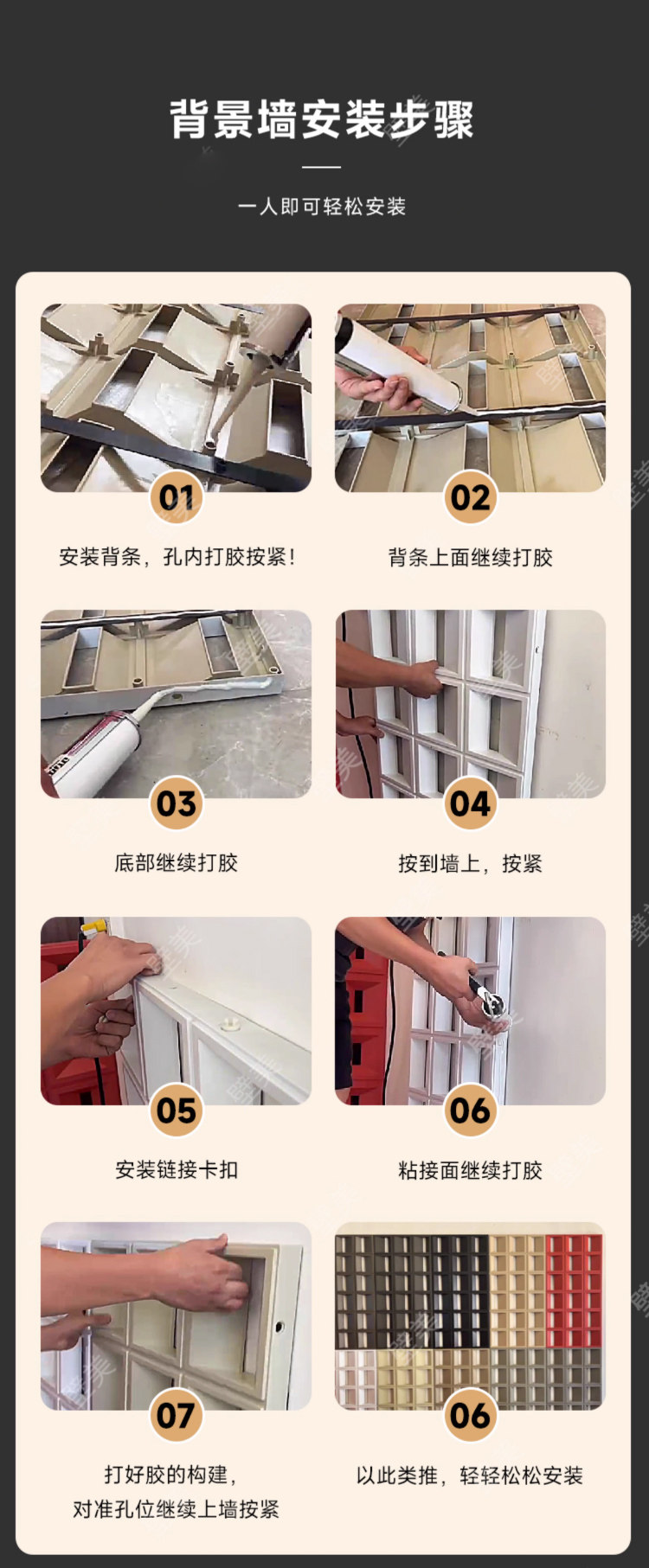 背景墙安装步骤

一人即可轻松安装

01

安装背条，孔内打胶按紧！

02

背条上面继续打胶

03

底部继续打胶

04

按到墙上，按紧

05

安装链接卡扣

06

粘接面继续打胶

07

打好胶的构建，
对准孔位继续上墙按紧

06

以此类推，轻轻松松安装