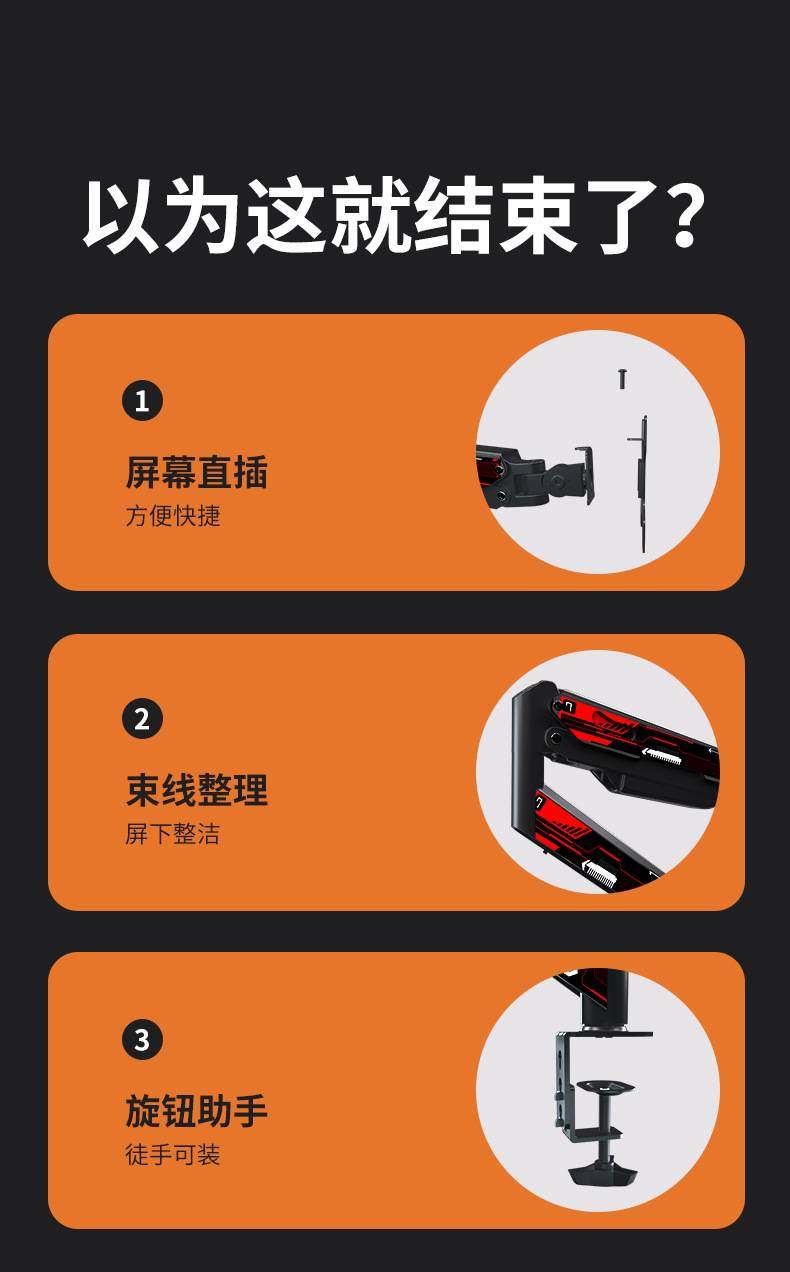 以为这就结束了?

1

屏幕直插
方便快捷

2

束线整理
屏下整洁

3

旋钮助手
徒手可装