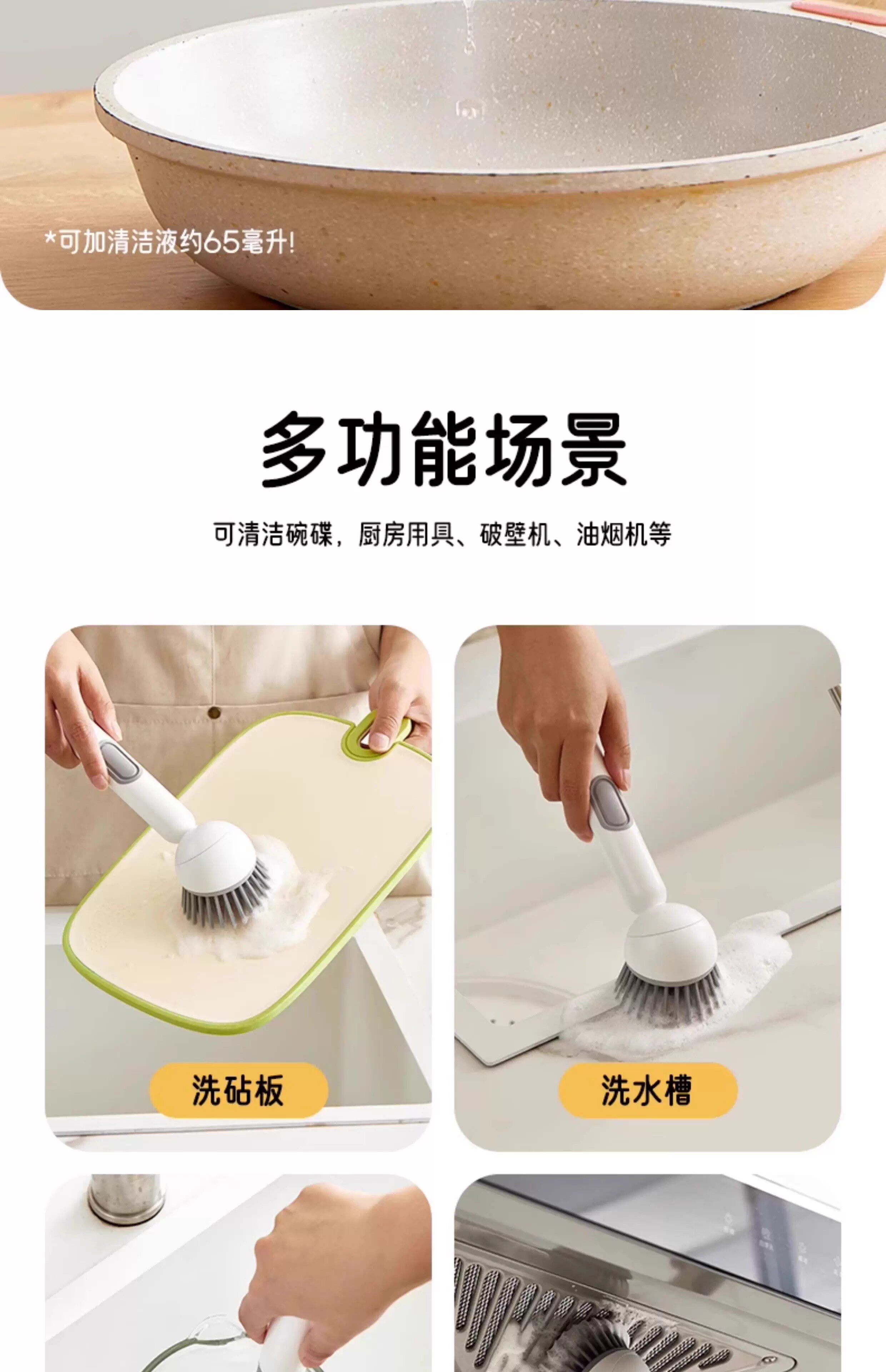 *可加清洁液约65毫升!

多功能场景

可清洁碗碟，厨房用具、破壁机、油烟机等

洗砧板

洗水槽