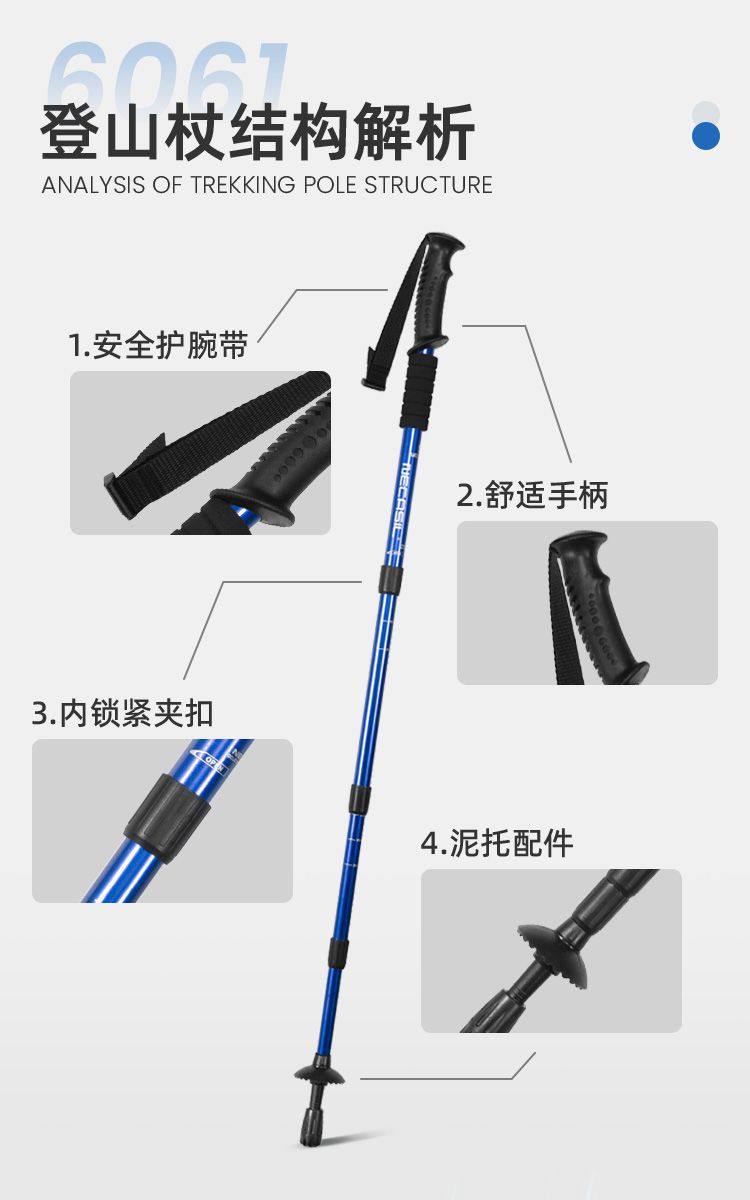 6061
登山杖结构解析
ANALYSIS OF TREKKING POLE STRUCTURE

1.安全护腕带

2.舒适手柄

3.内锁紧夹扣

4.泥托配件