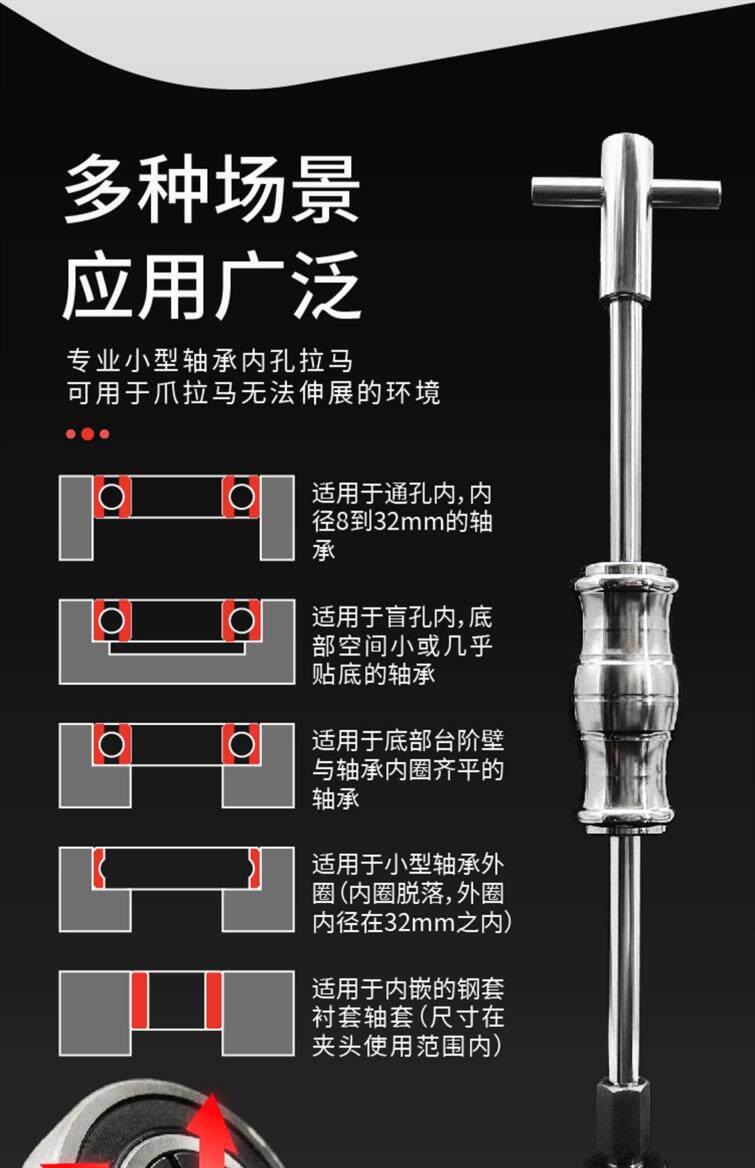 多种场景
应用广泛

专业小型轴承内孔拉马
可用于爪拉马无法伸展的环境

适用于通孔内，内径8到32mm的轴承

适用于盲孔内，底部空间小或几乎贴底的轴承

适用于底部台阶壁与轴承内圈齐平的轴承

适用于小型轴承外圈（内圈脱落，外圈内径在32mm之内）

适用于内嵌的钢套衬套轴套（尺寸在夹头使用范围内）