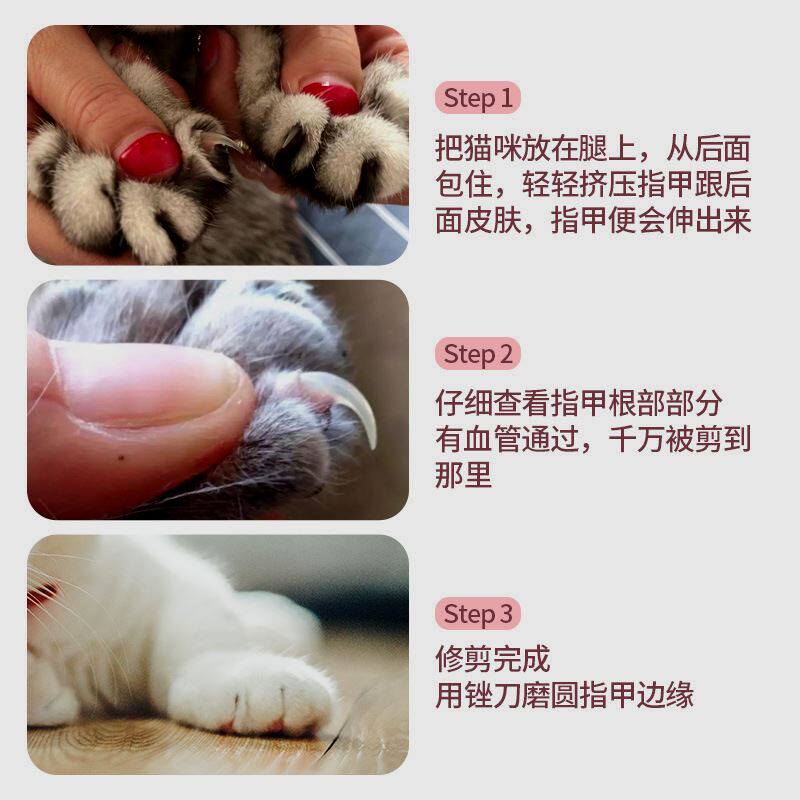 Step 1
把猫咪放在腿上，从后面包住，轻轻挤压指甲跟后面皮肤，指甲便会伸出来

Step 2
仔细查看指甲根部部分有血管通过，千万被剪到那里

Step 3
修剪完成
用锉刀磨圆指甲边缘