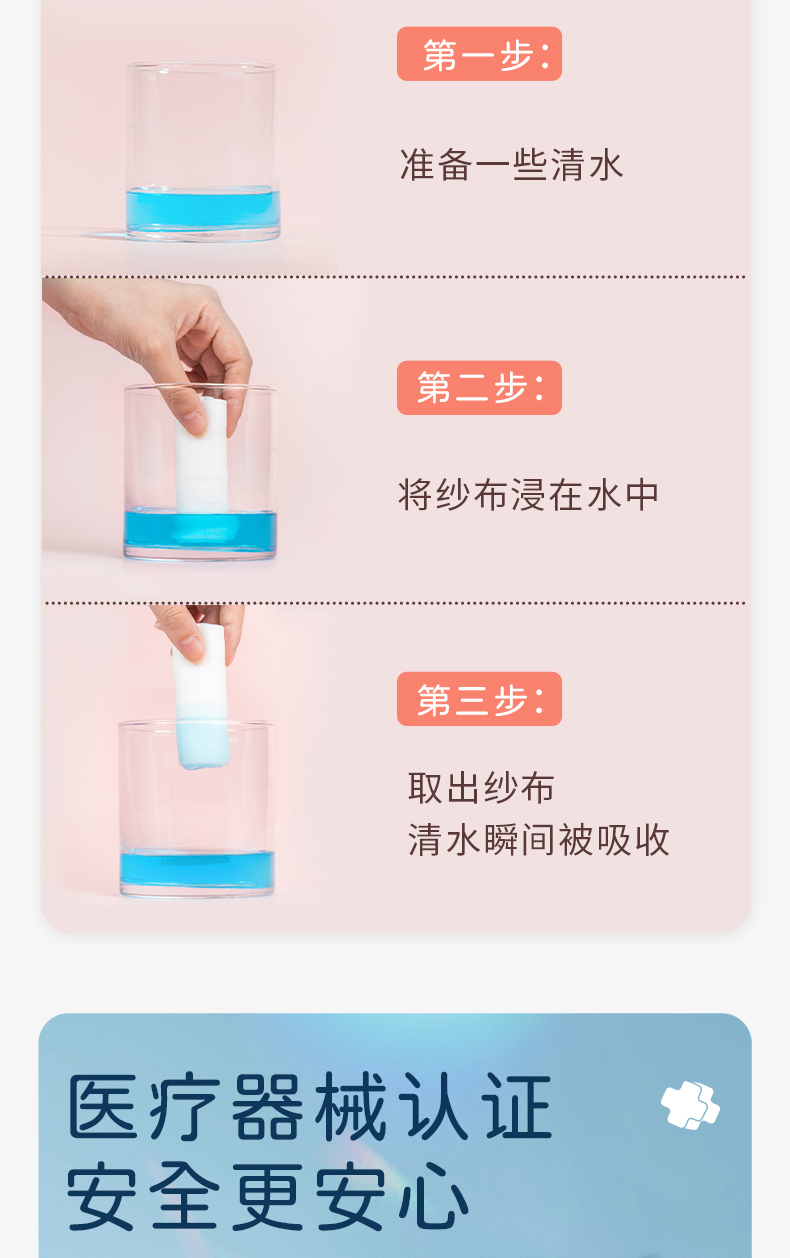 第一步：

准备一些清水

第二步：

将纱布浸在水中

第三步：

取出纱布
清水瞬间被吸收

医疗器械认证
安全更安心