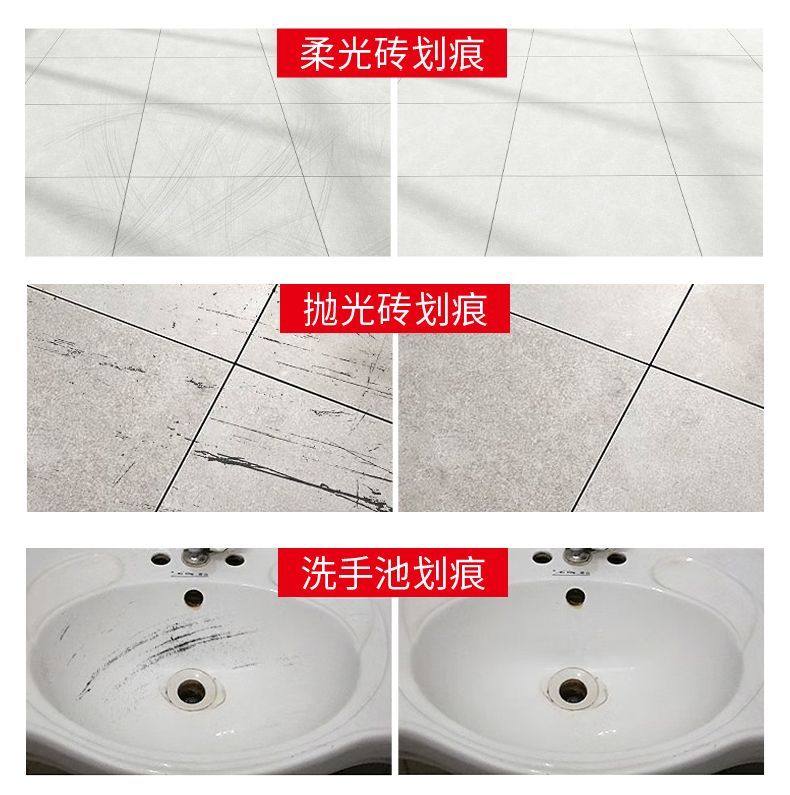 柔光砖划痕

抛光砖划痕

洗手池划痕