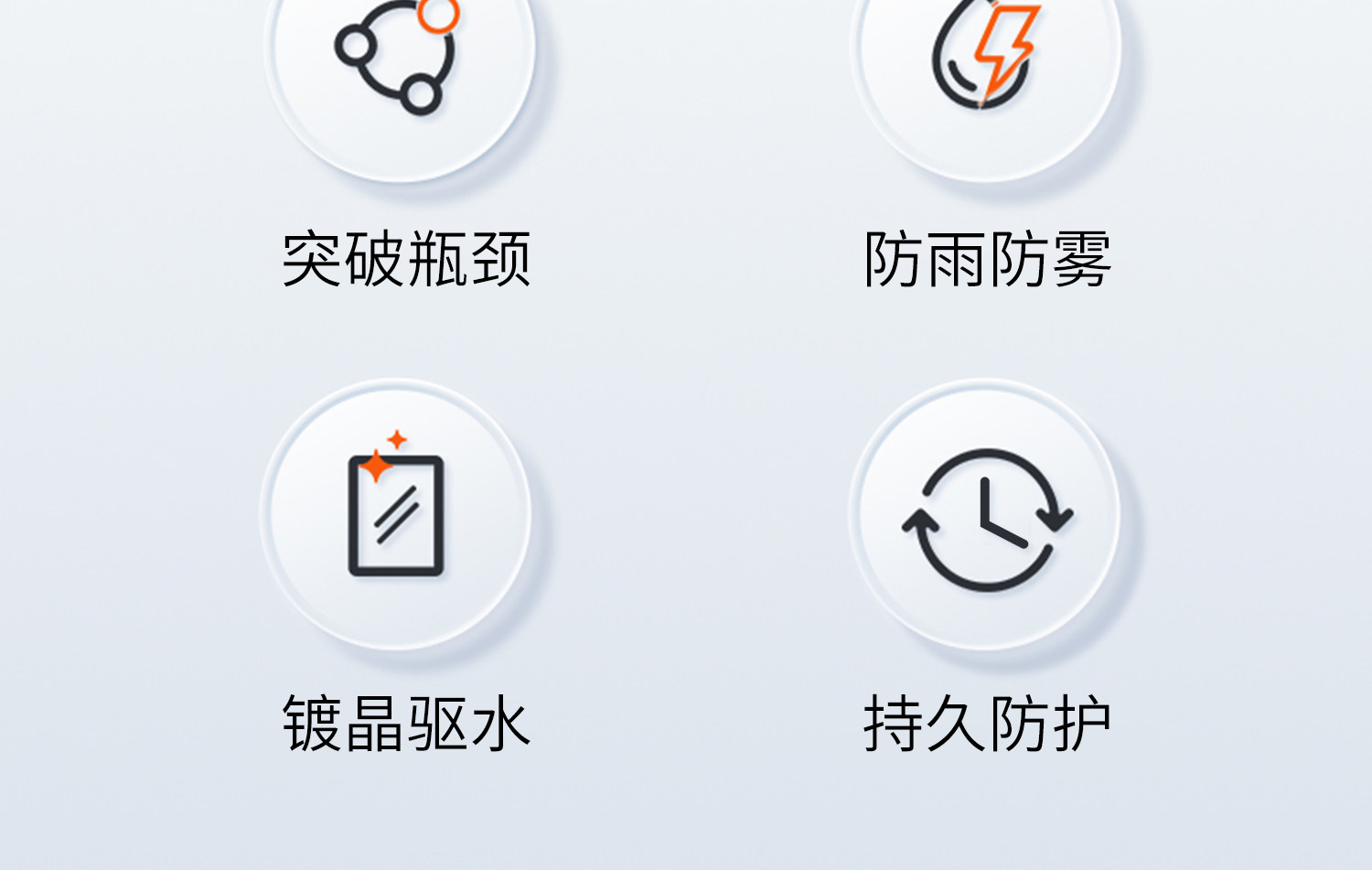 突破瓶颈

防雨防雾

镀晶驱水

持久防护