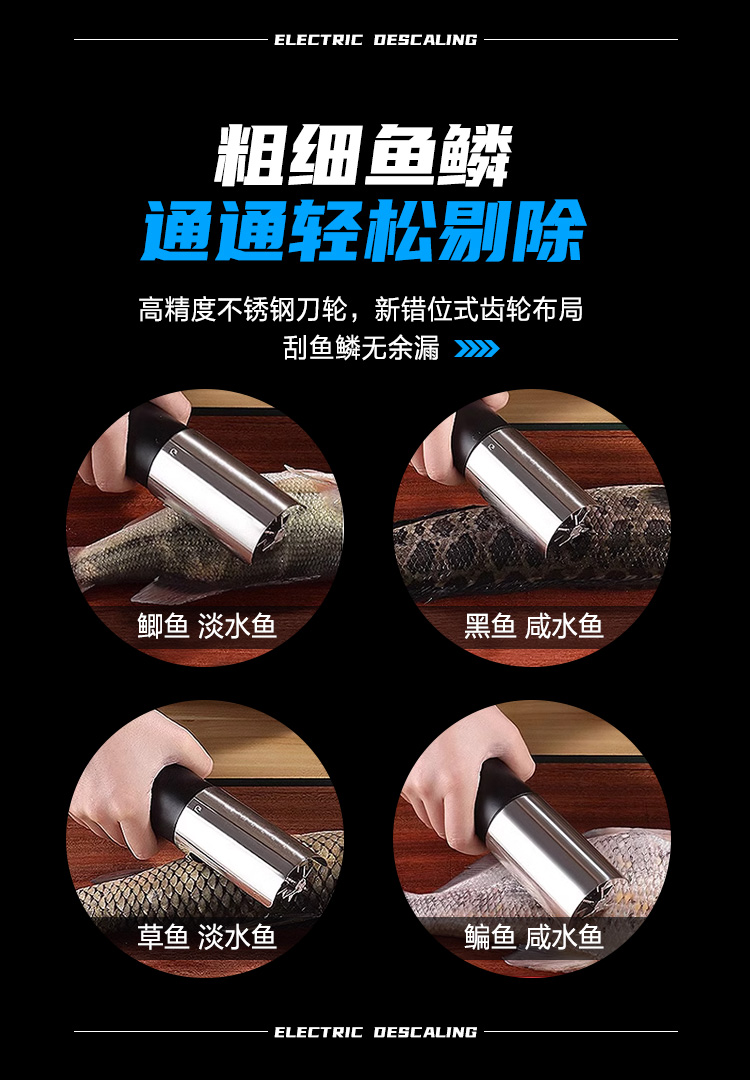 ELECTRIC DESCALING

粗细鱼鳞
通通轻松剔除

高精度不锈钢刀轮，新错位式齿轮布局
刮鱼鳞无余漏

鲫鱼 淡水鱼

黑鱼 咸水鱼

草鱼 淡水鱼

鳊鱼 咸水鱼

ELECTRIC DESCALING