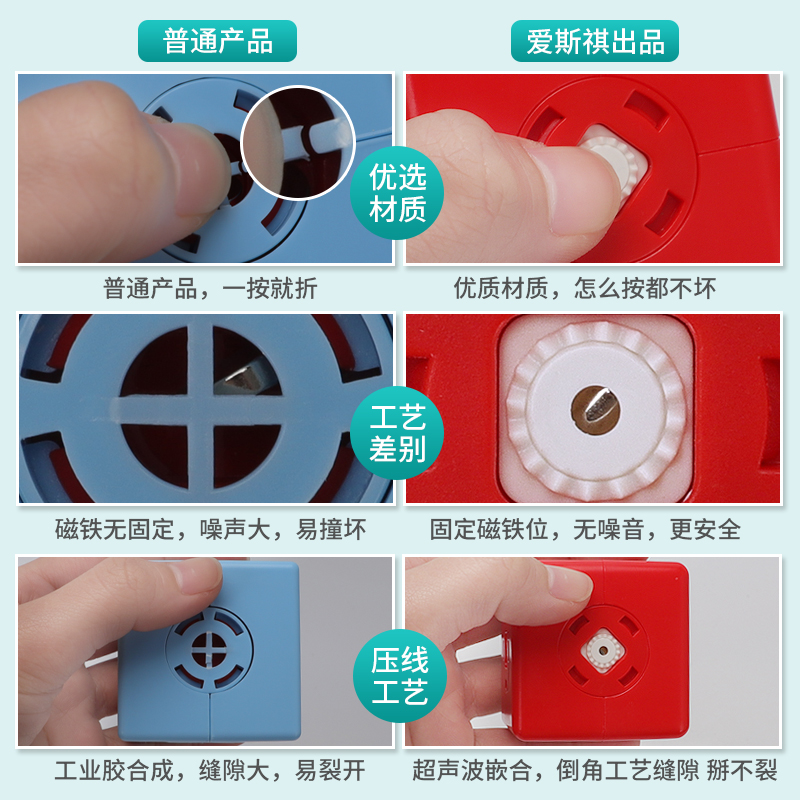 普通产品

爱斯祺出品

优选材质

普通产品，一按就折

优质材质，怎么按都不坏

工艺差别

磁铁无固定，噪声大，易撞坏

固定磁铁位，无噪音，更安全

压线工艺

工业胶合成，缝隙大，易裂开

超声波嵌合，倒角工艺缝隙 掰不裂