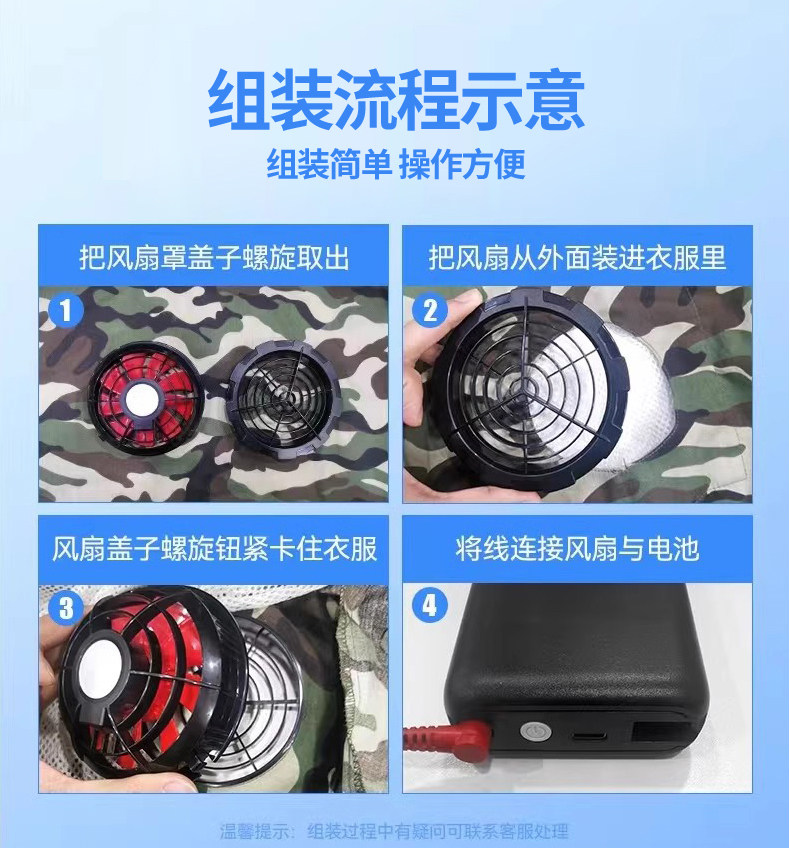 组装流程示意

组装简单 操作方便

把风扇罩盖子螺旋取出

1

把风扇从外面装进衣服里

2

风扇盖子螺旋钮紧卡住衣服

3

将线连接风扇与电池

4

温馨提示：组装过程中有疑问可联系客服处理