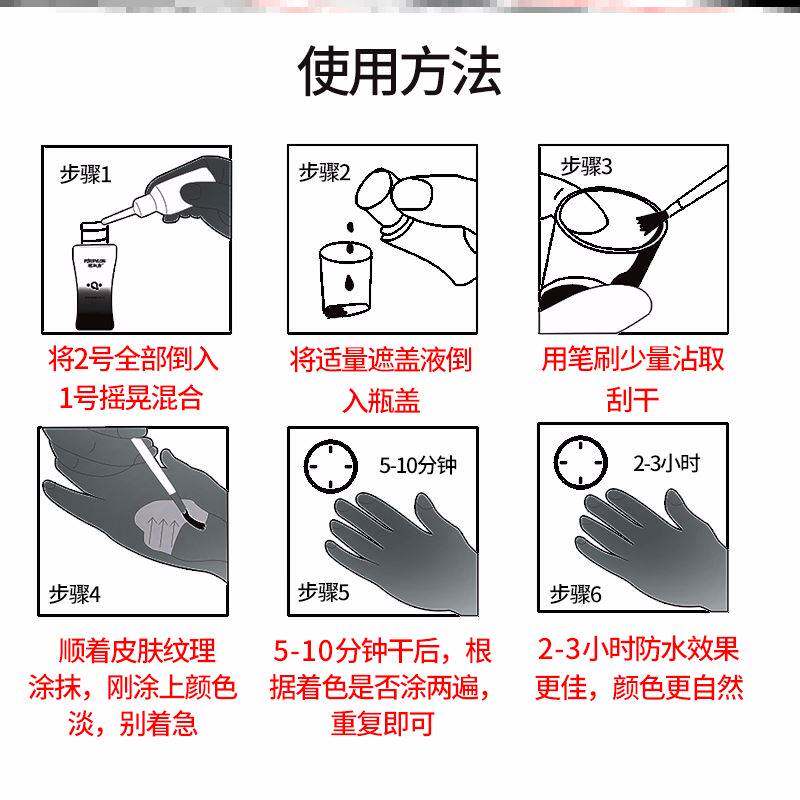 使用方法

步骤1

将2号全部倒入1号摇晃混合

步骤2

将适量遮盖液倒入瓶盖

步骤3

用笔刷少量沾取刮干

步骤4

顺着皮肤纹理涂抹，刚涂上颜色淡，别着急

5-10分钟

步骤5

5-10分钟干后，根据着色是否涂两遍，重复即可

2-3小时

步骤6

2-3小时防水效果更佳，颜色更自然