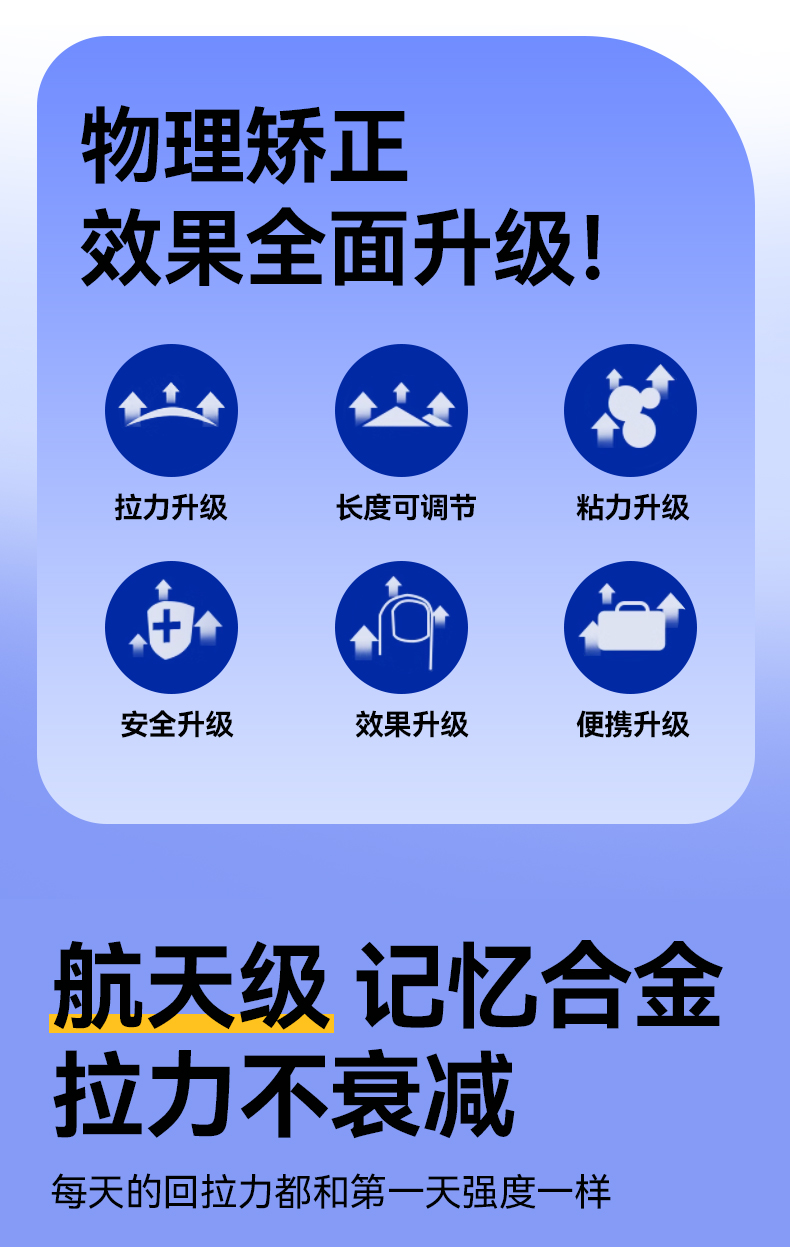 物理矫正
效果全面升级!

拉力升级

长度可调节

粘力升级

安全升级

效果升级

便携升级

航天级 记忆合金
拉力不衰减

每天的回拉力都和第一天强度一样