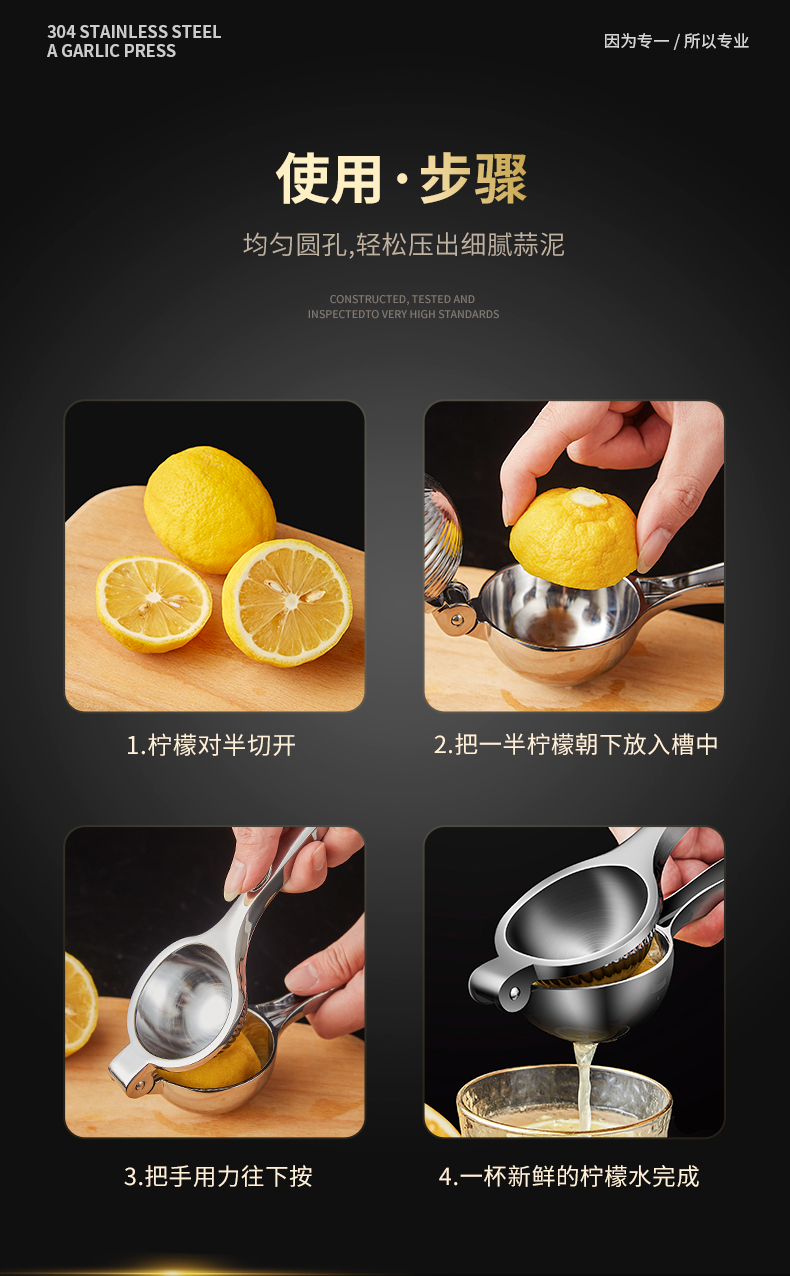 304 STAINLESS STEEL
A GARLIC PRESS

因为专一 / 所以专业

使用·步骤

均匀圆孔,轻松压出细腻蒜泥

CONSTRUCTED, TESTED AND INSPECTEDTO VERY HIGH STANDARDS

1.柠檬对半切开

2.把一半柠檬朝下放入槽中

3.把手用力往下按

4.一杯新鲜的柠檬水完成