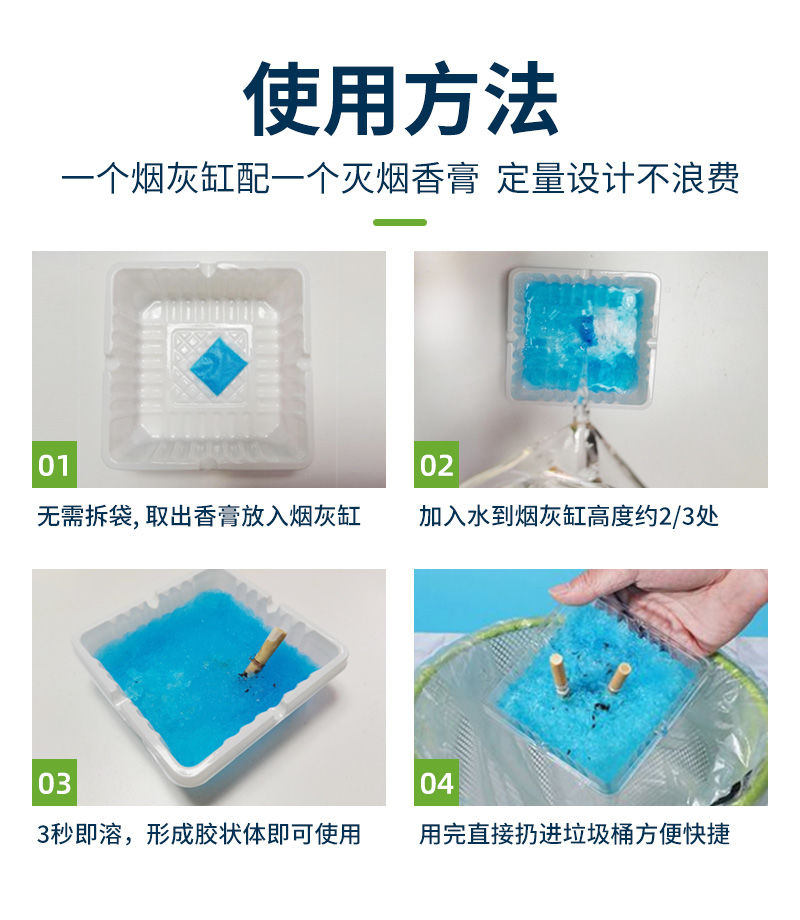 使用方法

一个烟灰缸配一个灭烟香膏 定量设计不浪费

01

无需拆袋, 取出香膏放入烟灰缸

02

加入水到烟灰缸高度约2/3处

03

3秒即溶，形成胶状体即可使用

04

用完直接扔进垃圾桶方便快捷