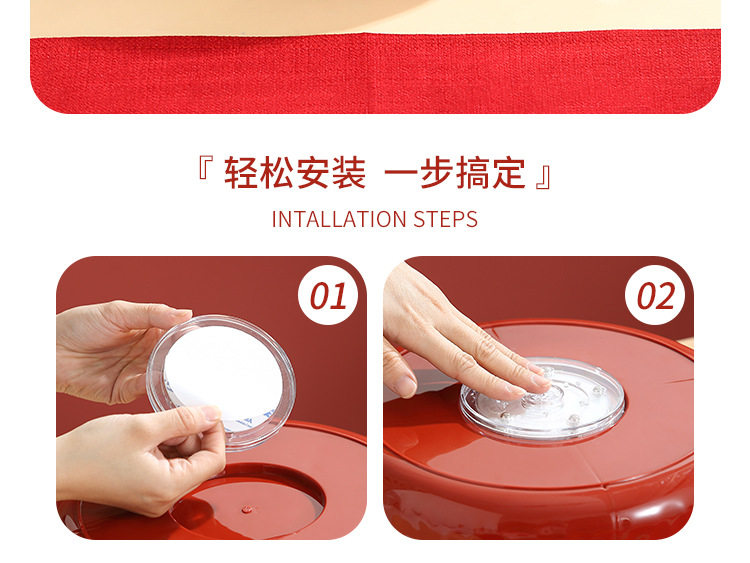 『 轻松安装 一步搞定 』

INTALLATION STEPS

01

02