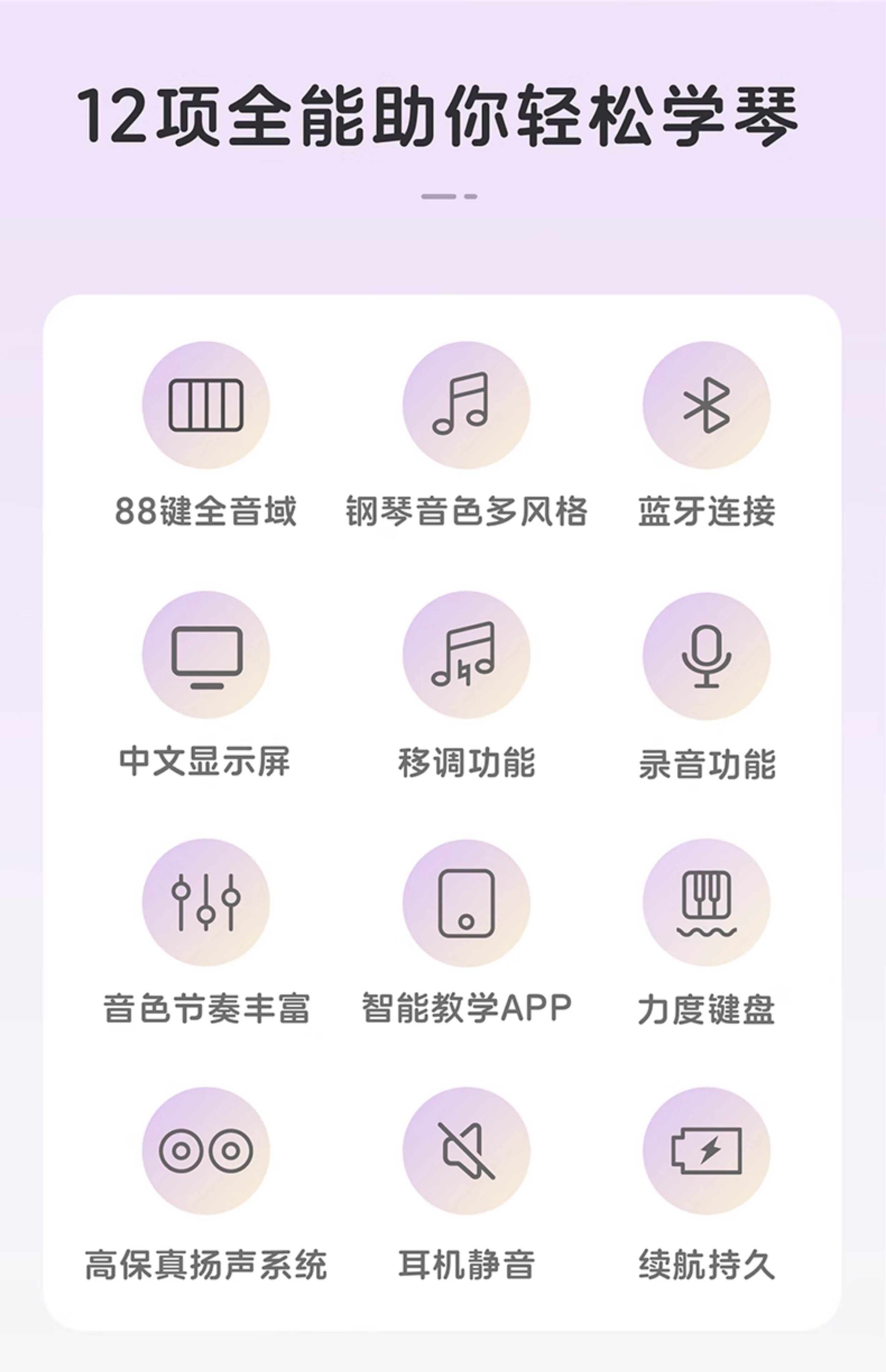 12项全能助你轻松学琴

88键全音域

钢琴音色多风格

蓝牙连接

中文显示屏

移调功能

录音功能

音色节奏丰富

智能教学APP

力度键盘

高保真扬声系统

耳机静音

续航持久