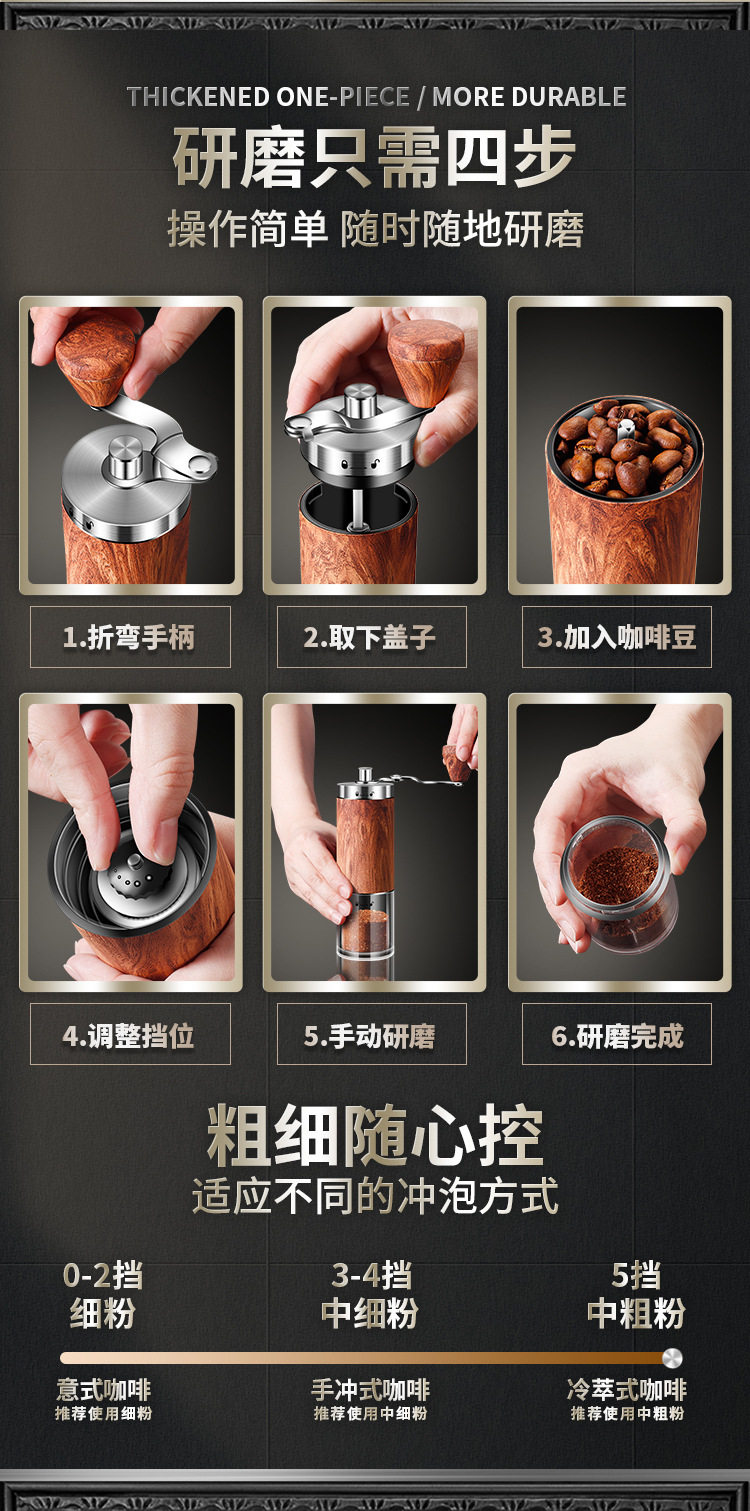 THICKENED ONE-PIECE / MORE DURABLE

研磨只需四步

操作简单 随时随地研磨

1.折弯手柄

2.取下盖子

3.加入咖啡豆

4.调整挡位

5.手动研磨

6.研磨完成

粗细随心控

适应不同的冲泡方式

0-2挡
细粉

3-4挡
中细粉

5挡
中粗粉

意式咖啡
推荐使用细粉

手冲式咖啡
推荐使用中细粉

冷萃式咖啡
推荐使用中粗粉