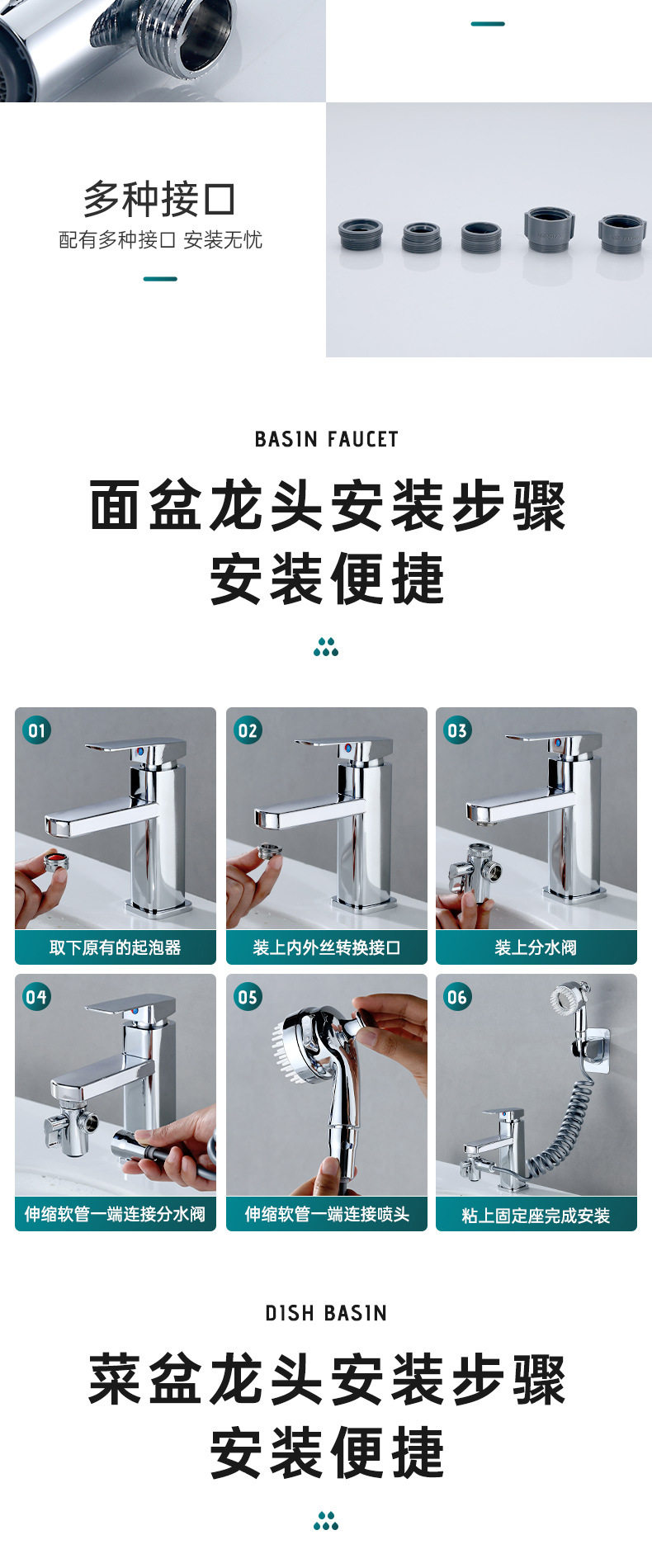 多种接口

配有多种接口 安装无忧

BASIN FAUCET

面盆龙头安装步骤
安装便捷

01
取下原有的起泡器

02
装上内外丝转换接口

03
装上分水阀

04
伸缩软管一端连接分水阀

05
伸缩软管一端连接喷头

06
粘上固定座完成安装

DISH BASIN

菜盆龙头安装步骤
安装便捷