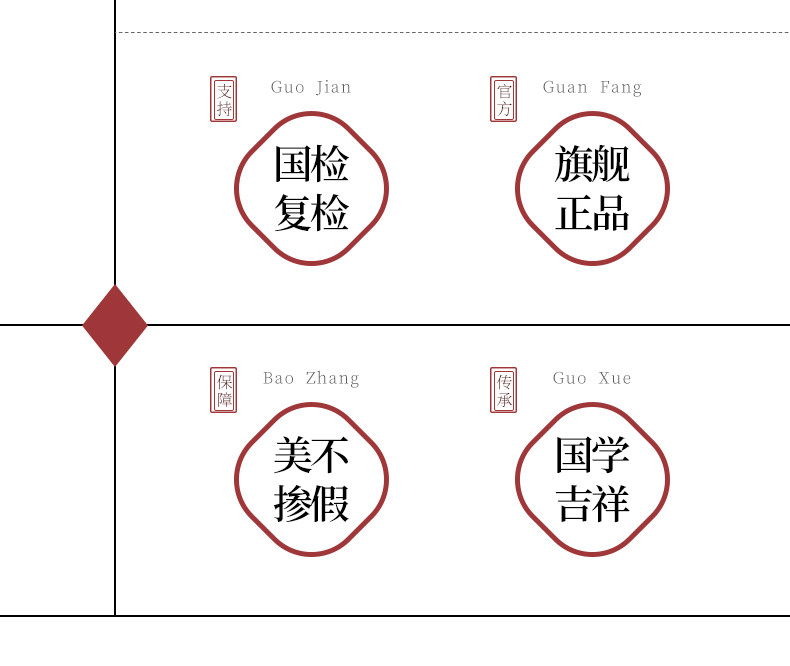 支持
Guo Jian
国检
复检

官方
Guan Fang
旗舰
正品

保障
Bao Zhang
美不
掺假

传承
Guo Xue
国学
吉祥