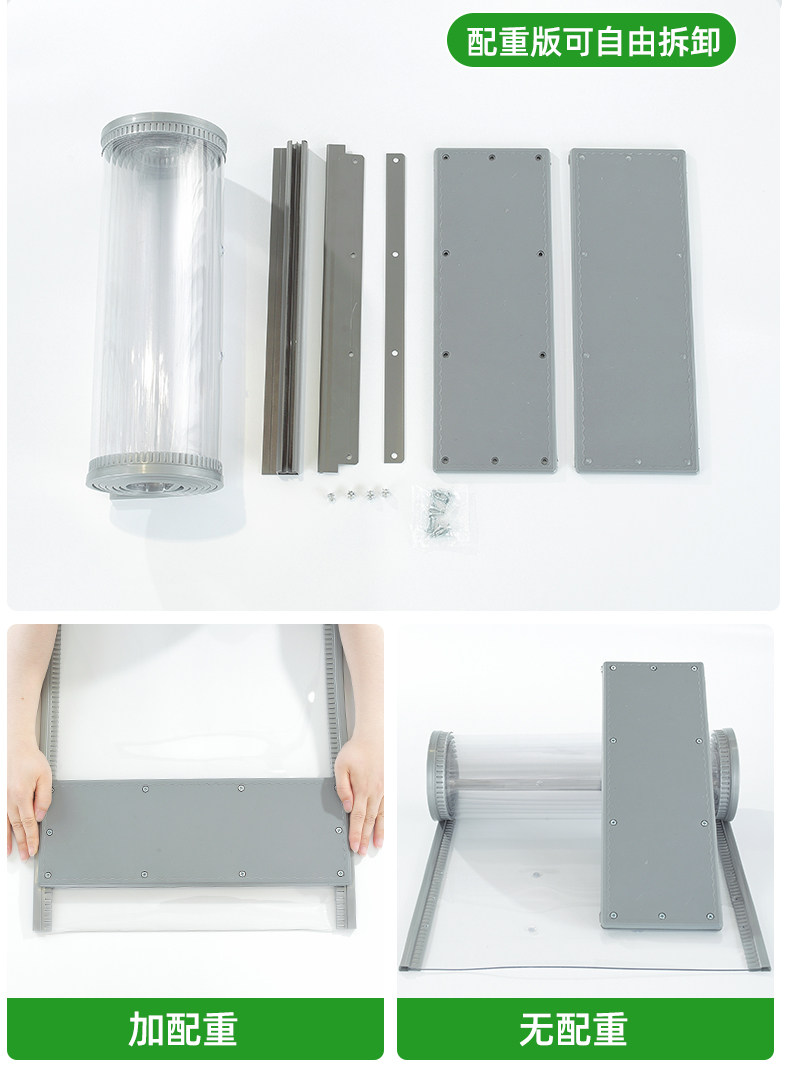 配重版可自由拆卸

加配重

无配重