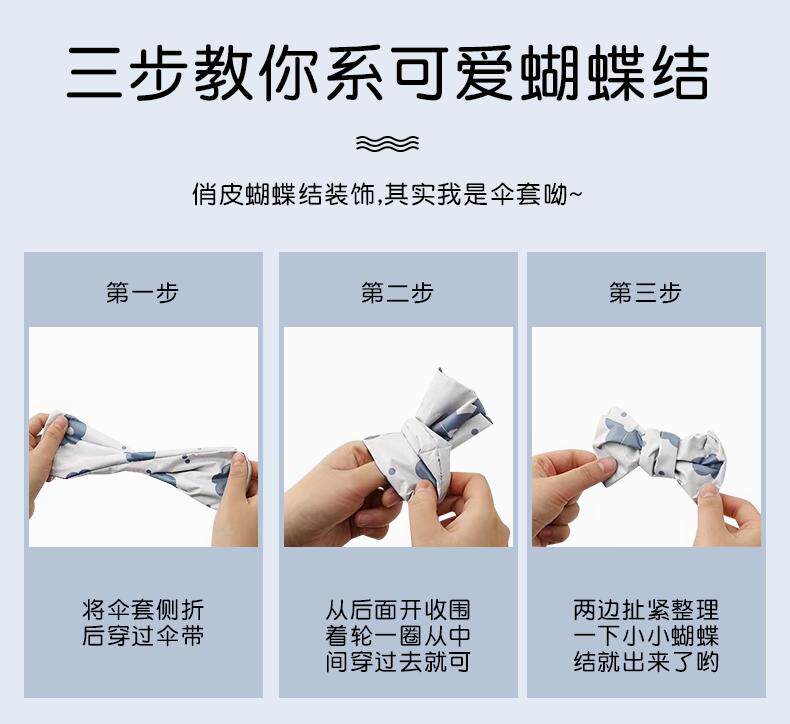 三步教你系可爱蝴蝶结

俏皮蝴蝶结装饰,其实我是伞套呦~

第一步

将伞套侧折后穿过伞带

第二步

从后面开收围着轮一圈从中间穿过去就可

第三步

两边扯紧整理一下小小蝴蝶结就出来了哟