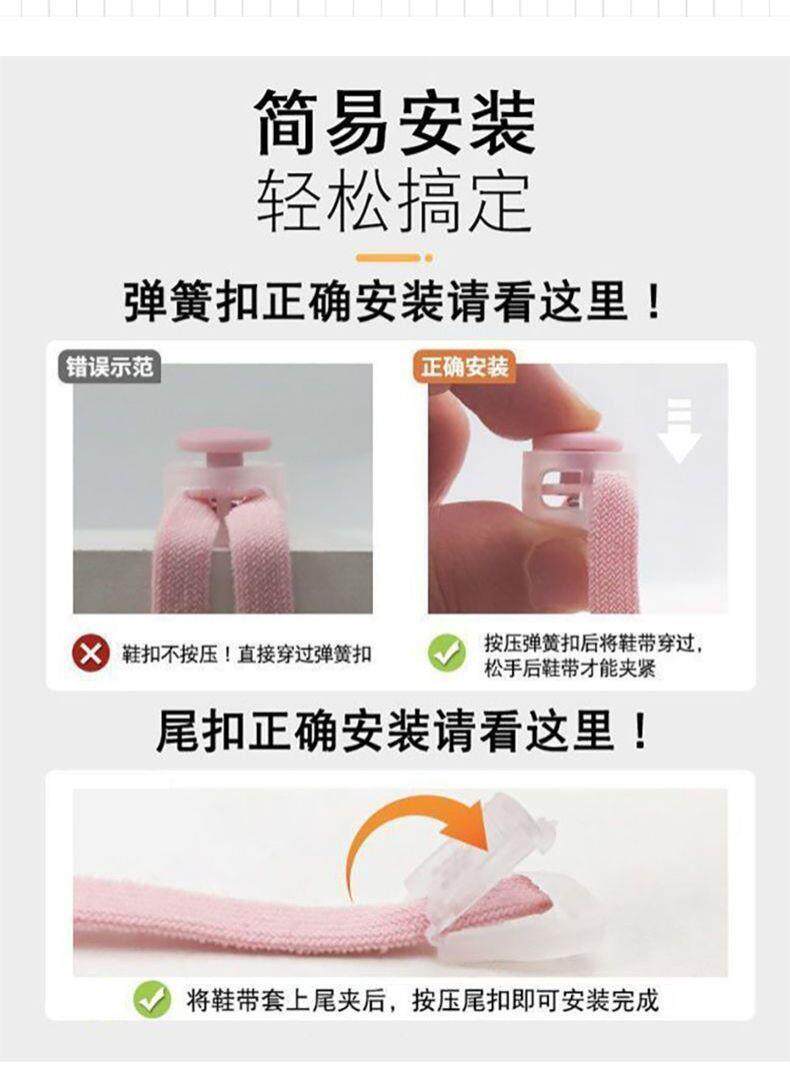 简易安装
轻松搞定

弹簧扣正确安装请看这里！

错误示范

鞋扣不按压！直接穿过弹簧扣

正确安装

按压弹簧扣后将鞋带穿过，松手后鞋带才能夹紧

尾扣正确安装请看这里！

将鞋带套上尾夹后，按压尾扣即可安装完成