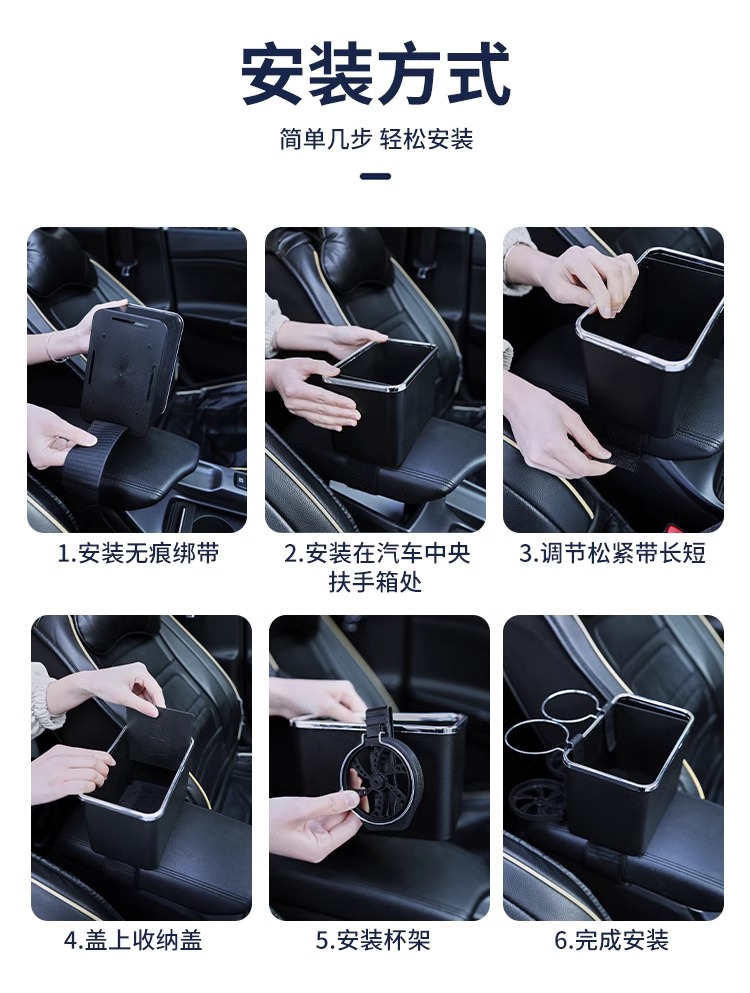 安装方式

简单几步 轻松安装

1.安装无痕绑带

2.安装在汽车中央扶手箱处

3.调节松紧带长短

4.盖上收纳盖

5.安装杯架

6.完成安装