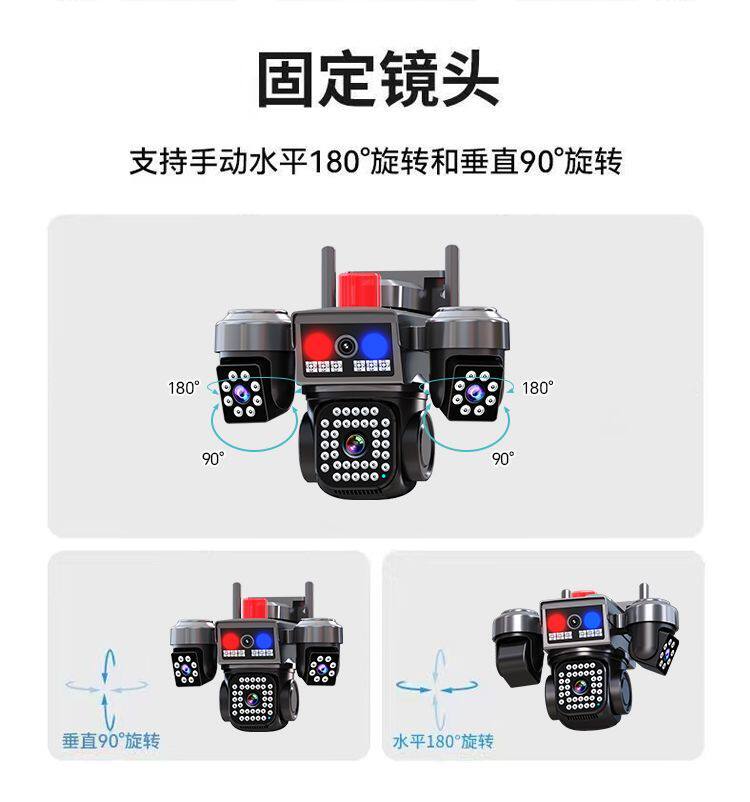 固定镜头

支持手动水平180°旋转和垂直90°旋转

180°

180°

90°

90°

垂直90°旋转

水平180°旋转