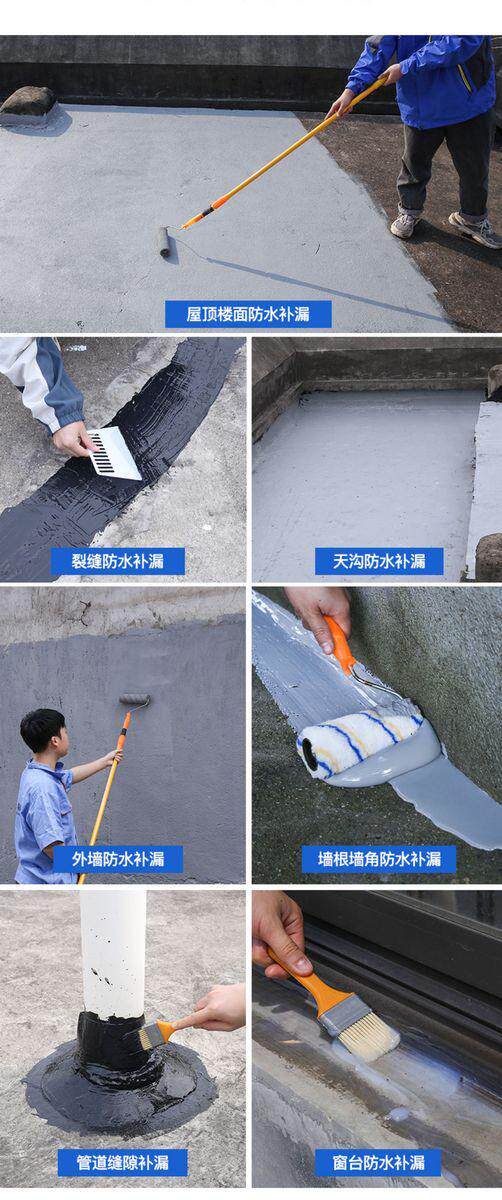 屋顶楼面防水补漏

裂缝防水补漏

天沟防水补漏

外墙防水补漏

墙根墙角防水补漏

管道缝隙补漏

窗台防水补漏