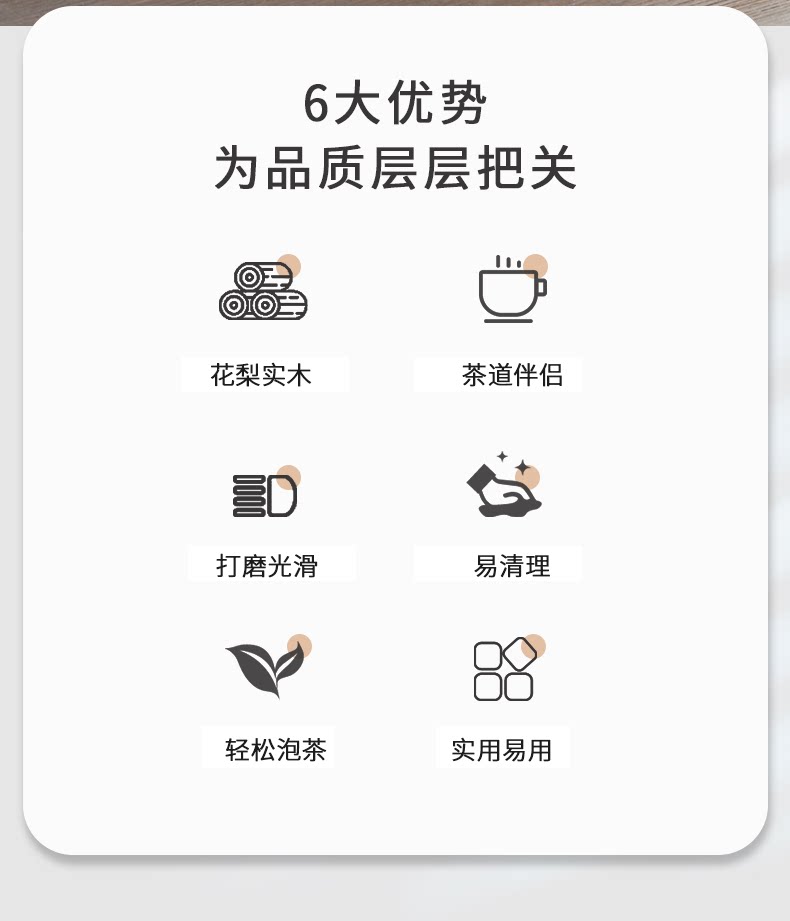 6大优势
为品质层层把关

花梨实木

茶道伴侣

打磨光滑

易清理

轻松泡茶

实用易用