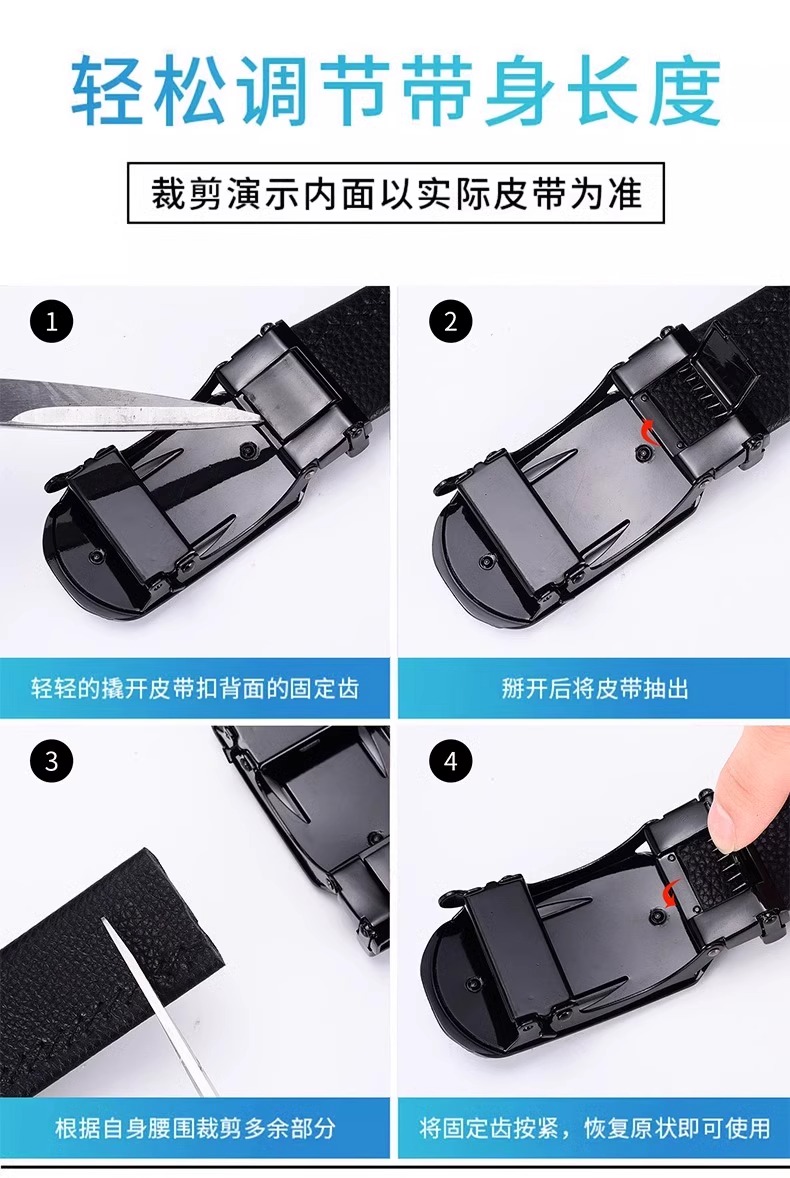 轻松调节带身长度

裁剪演示内面以实际皮带为准

1

轻轻的撬开皮带扣背面的固定齿

2

掰开后将皮带抽出

3

根据自身腰围裁剪多余部分

4

将固定齿按紧，恢复原状即可使用