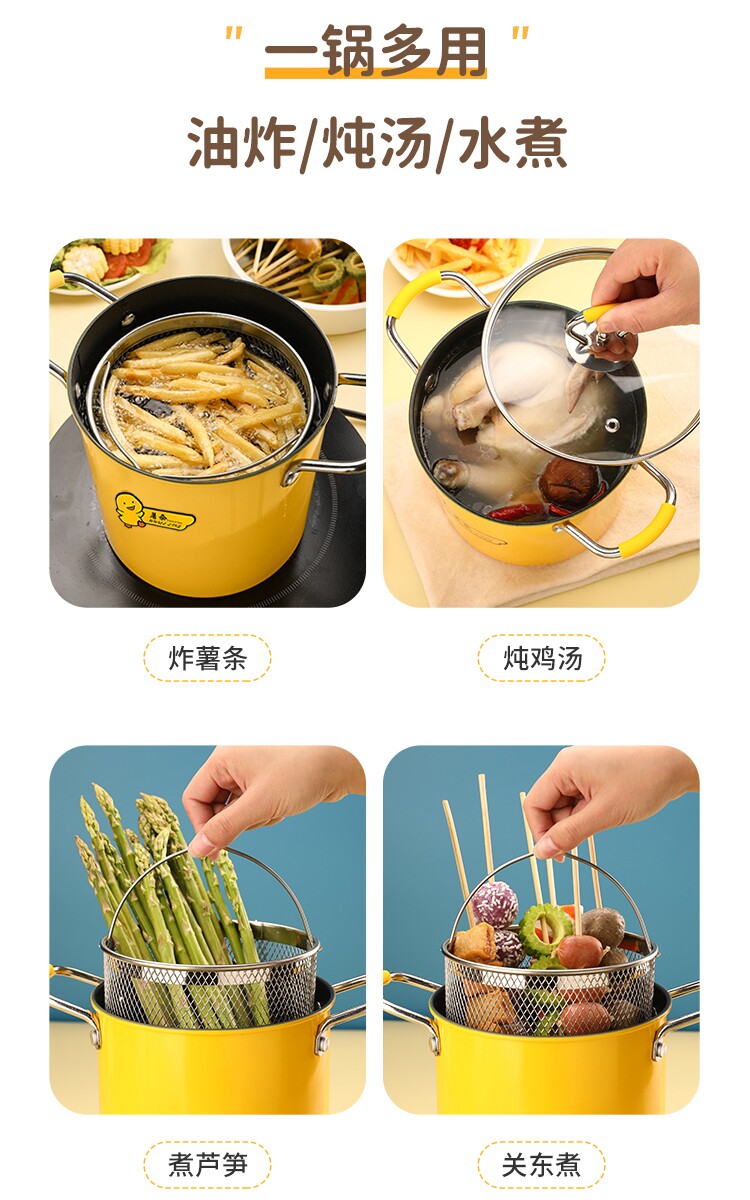 " 一锅多用 "

油炸/炖汤/水煮

炸薯条

炖鸡汤

煮芦笋

关东煮