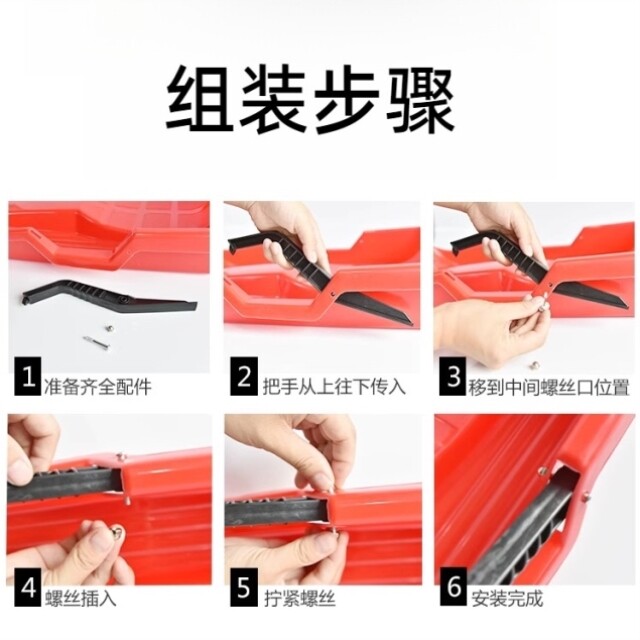 组装步骤

1 准备齐全配件

2 把手从上往下传入

3 移到中间螺丝口位置

4 螺丝插入

5 拧紧螺丝

6 安装完成