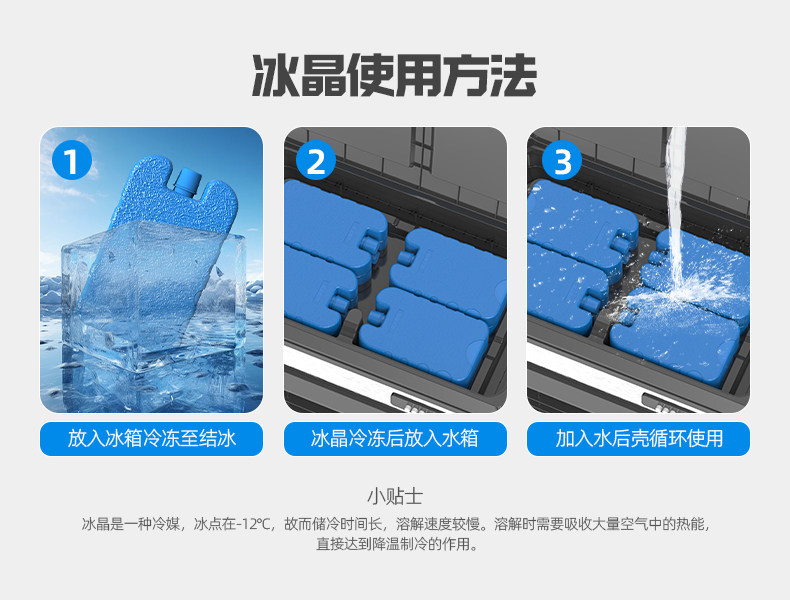 冰晶使用方法

1
放入冰箱冷冻至结冰

2
冰晶冷冻后放入水箱

3
加入水后壳循环使用

小贴士

冰晶是一种冷媒，冰点在-12℃，故而储冷时间长，溶解速度较慢。溶解时需要吸收大量空气中的热能，直接达到降温制冷的作用。