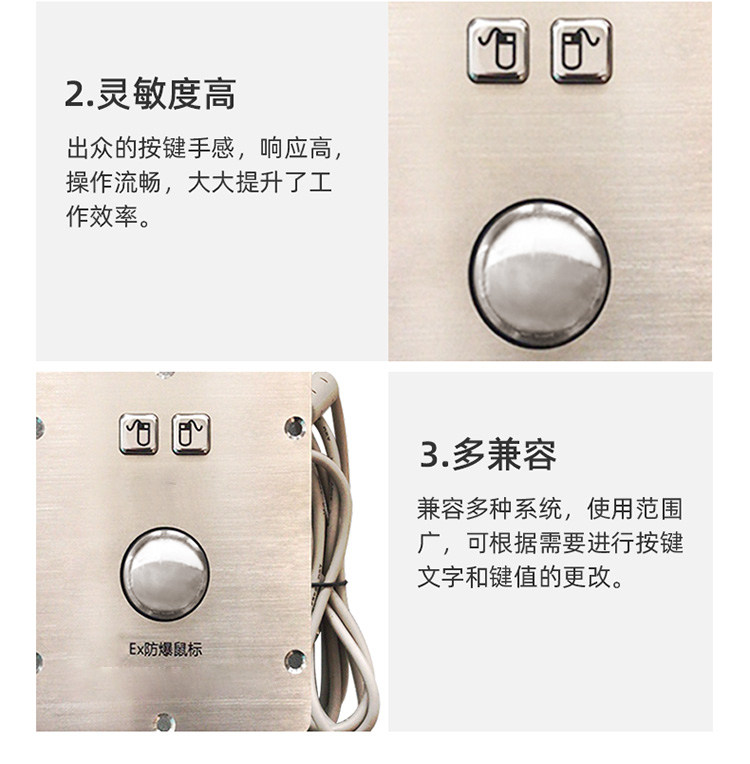 2.灵敏度高

出众的按键手感，响应高，操作流畅，大大提升了工作效率。

Ex防爆鼠标

3.多兼容

兼容多种系统，使用范围广，可根据需要进行按键文字和键值的更改。