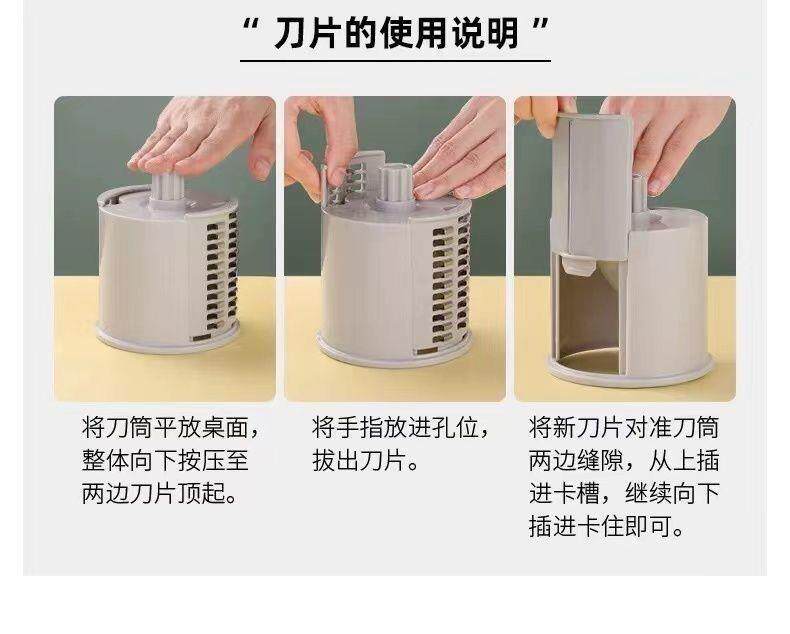 “ 刀片的使用说明 ”

将刀筒平放桌面，整体向下按压至两边刀片顶起。

将手指放进孔位，拔出刀片。

将新刀片对准刀筒两边缝隙，从上插进卡槽，继续向下插进卡住即可。