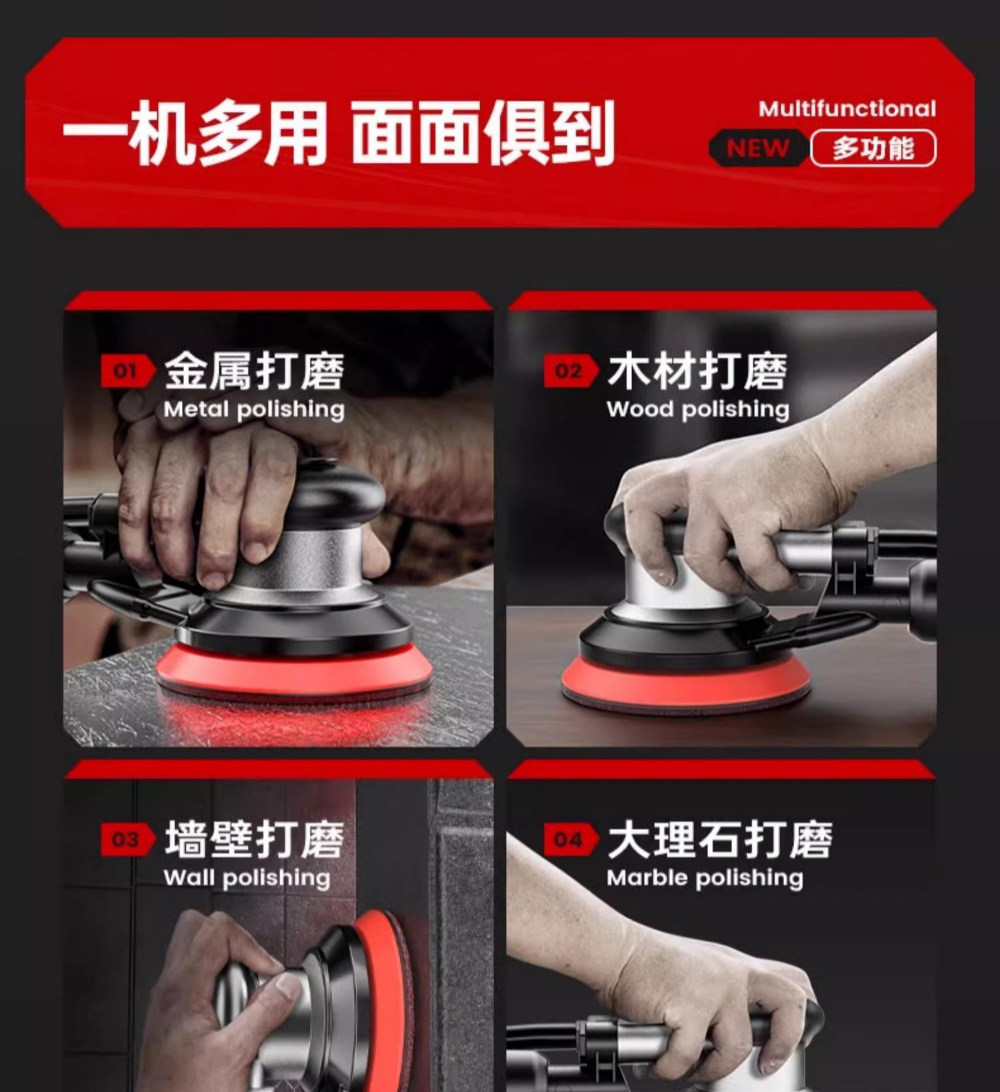 一机多用 面面俱到

Multifunctional

NEW 多功能

01 金属打磨
Metal polishing

02 木材打磨
Wood polishing

03 墙壁打磨
Wall polishing

04 大理石打磨
Marble polishing