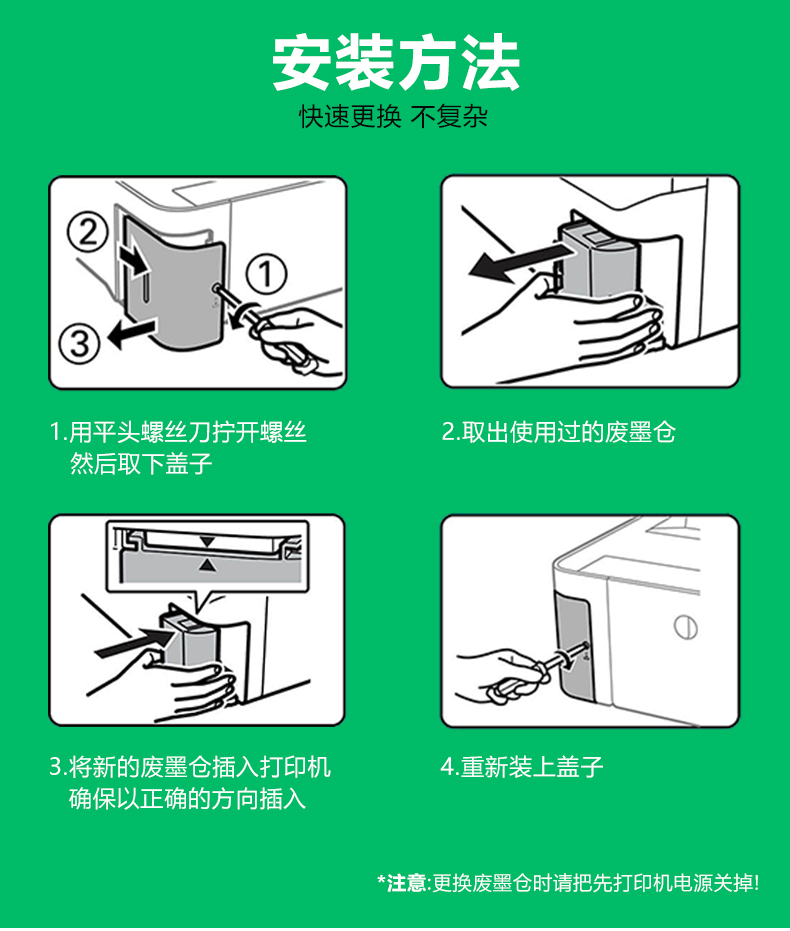 安装方法
快速更换 不复杂

②
①
③

1.用平头螺丝刀拧开螺丝
然后取下盖子

2.取出使用过的废墨仓

3.将新的废墨仓插入打印机
确保以正确的方向插入

4.重新装上盖子

*注意:更换废墨仓时请把先打印机电源关掉!