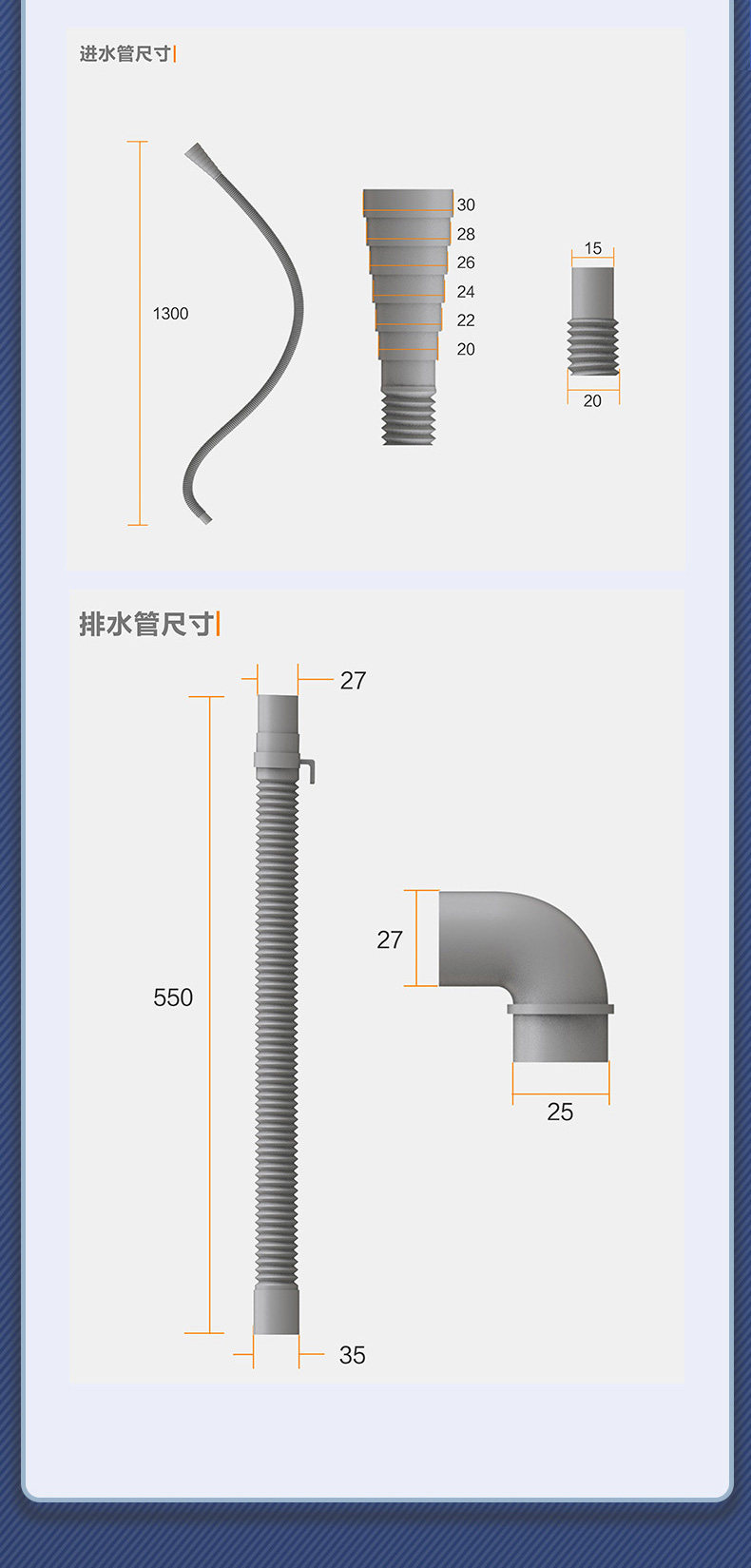 进水管尺寸

1300

30
28
26
24
22
20

15
20

排水管尺寸

27
550
35

27
25