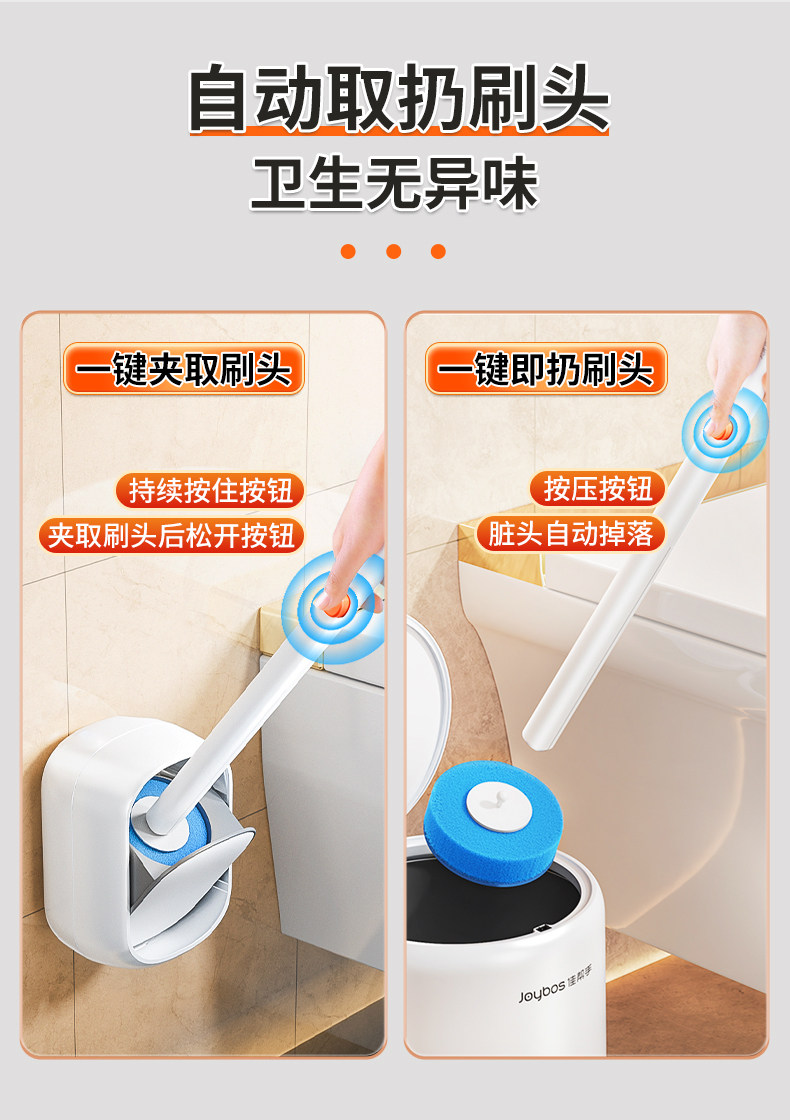 自动取扔刷头
卫生无异味

一键夹取刷头

持续按住按钮
夹取刷头后松开按钮

一键即扔刷头

按压按钮
脏头自动掉落

Joybos 佳帮手