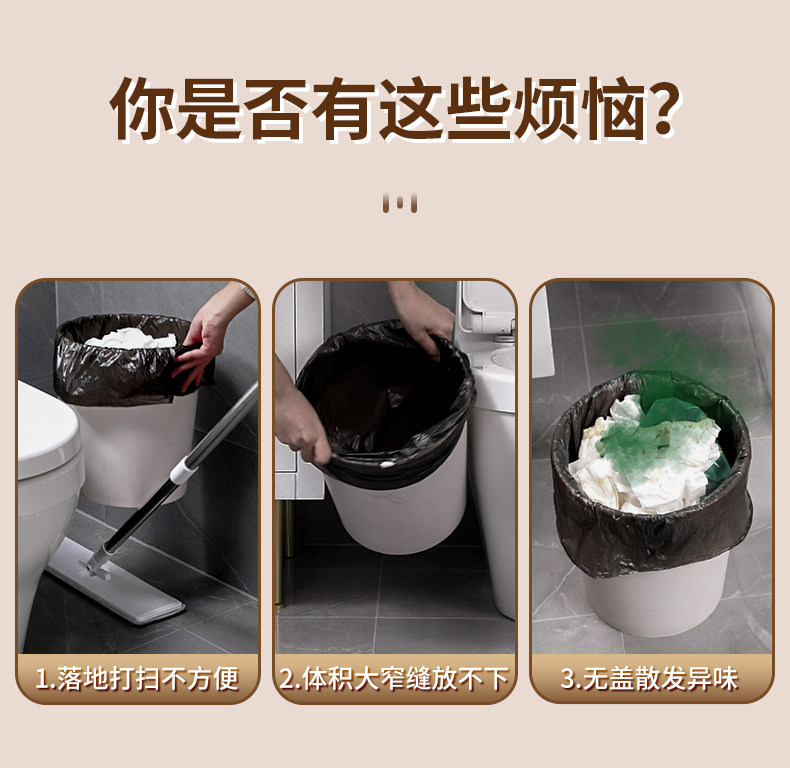 你是否有这些烦恼?

1.落地打扫不方便

2.体积大窄缝放不下

3.无盖散发异味