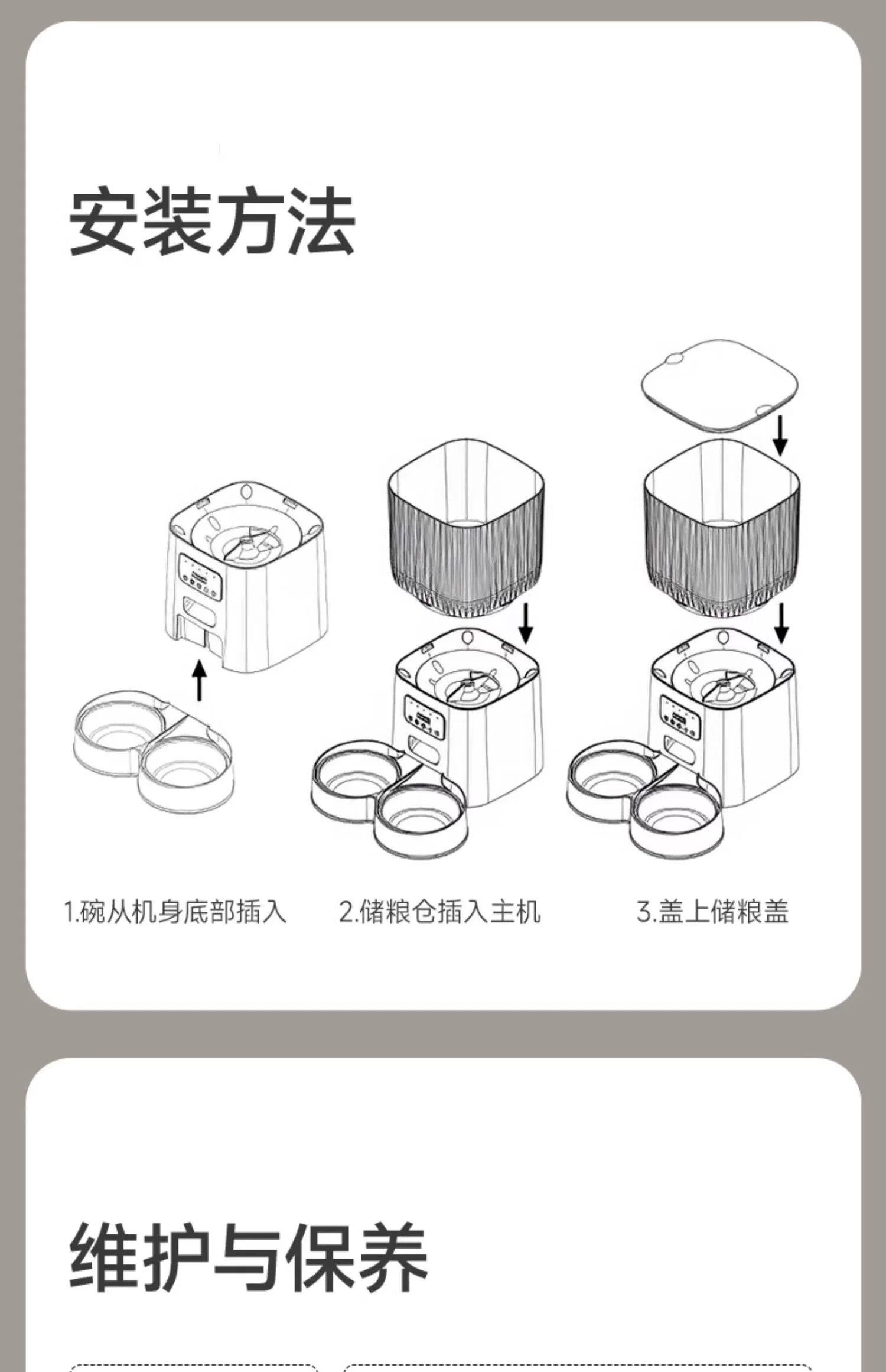 安装方法

1.碗从机身底部插入

2.储粮仓插入主机

3.盖上储粮盖

维护与保养