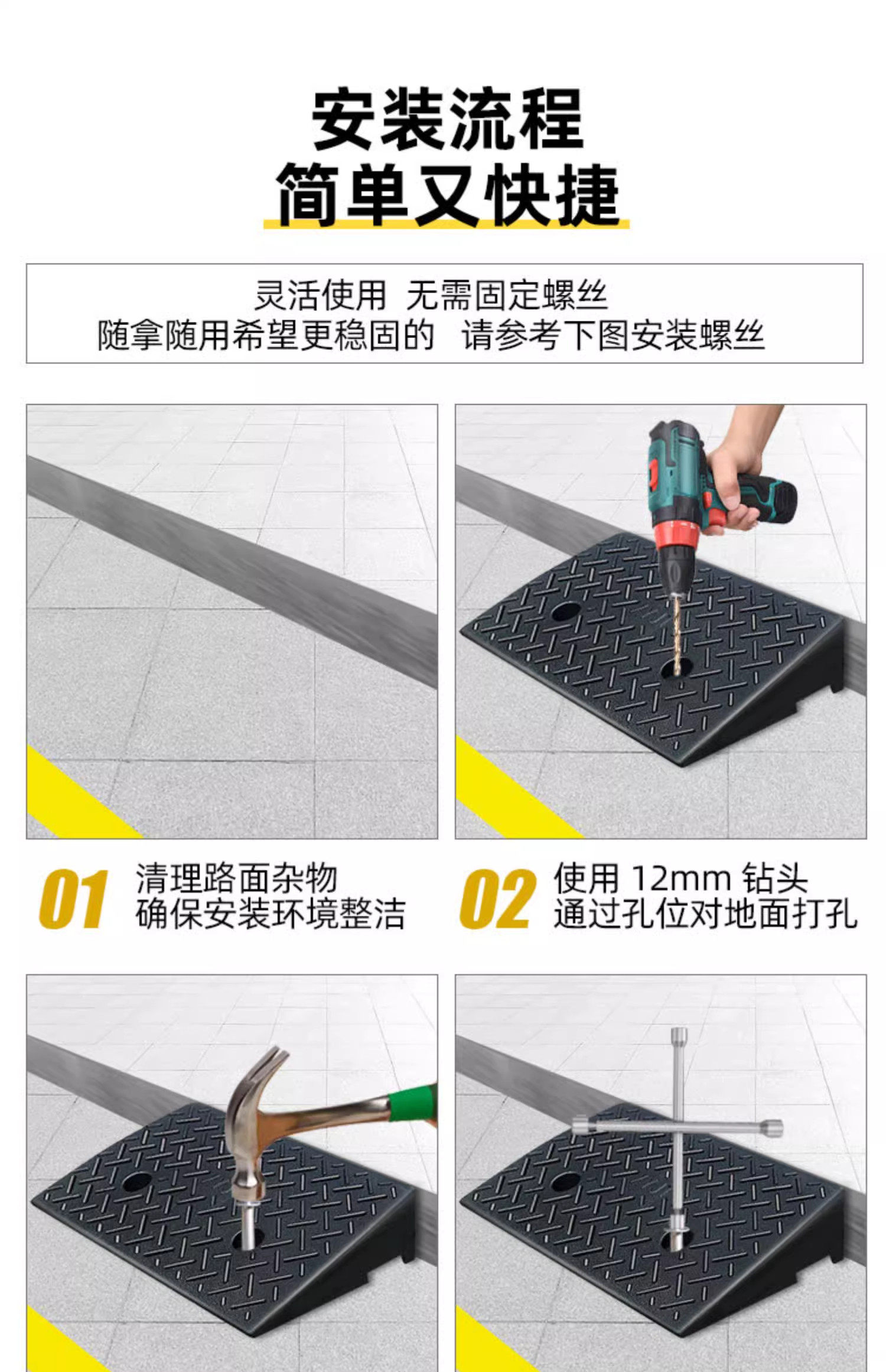 安装流程
简单又快捷

灵活使用 无需固定螺丝
随拿随用希望更稳固的 请参考下图安装螺丝

01 清理路面杂物
确保安装环境整洁

02 使用 12mm 钻头
通过孔位对地面打孔